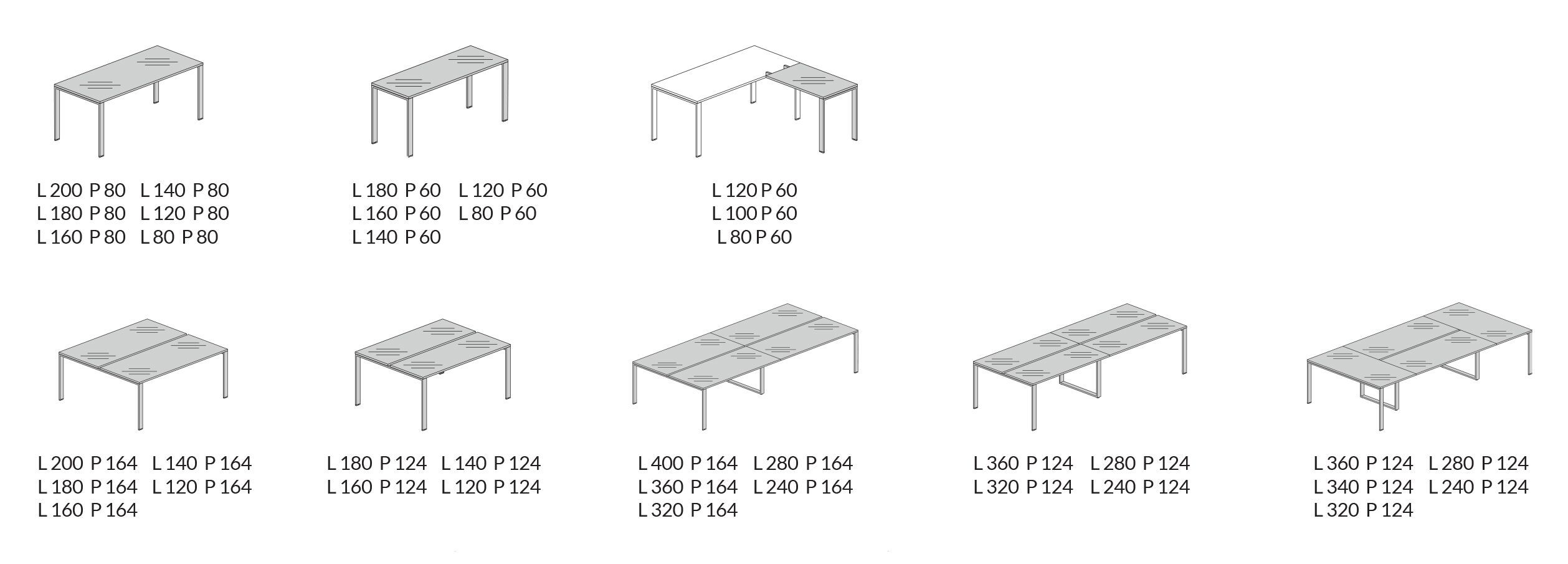 L 200 P 80 L 140 P 80
L 180 P 80 L 120 P 80
L 160 P 80 L 80 P 80

L 180 P 60 L 120 P 60
L 160 P 60 L 80 P 60
L 140 P 60

L 120 P 60
L 100 P 60
L 80 P 60

L 200 P 164 L 140 P 164
L 180 P 164 L 120 P 164
L 160 P 164

L 180 P 124 L 140 P 124
L 160 P 124 L 120 P 124

L 400 P 164 L 280 P 164
L 360 P 164 L 240 P 164
L 320 P 164

L 360 P 124 L 280 P 124
L 320 P 124 L 240 P 124

L 360 P 124 L 280 P 124
L 340 P 124 L 240 P 124
L 320 P 124