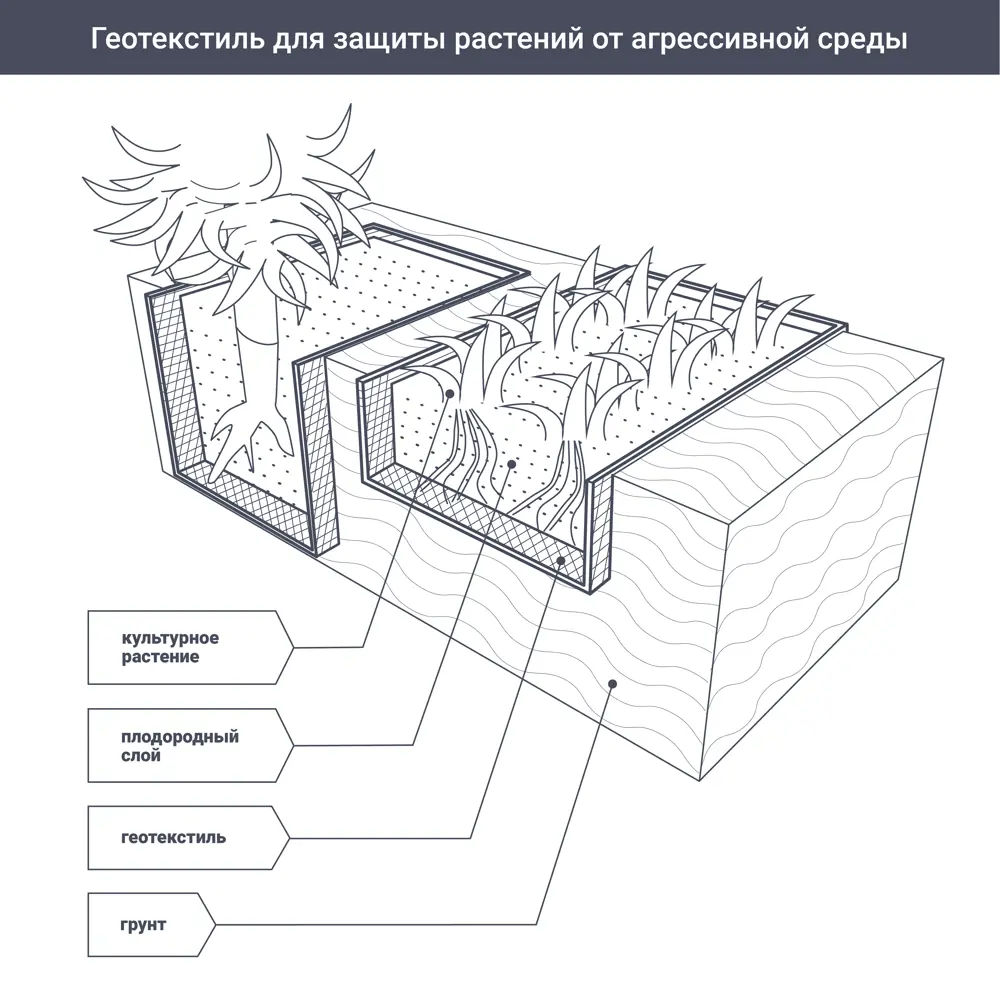 Геотекстиль для защиты растений от агрессивной среды

культурное растение

плодородный слой

геотекстиль

грунт