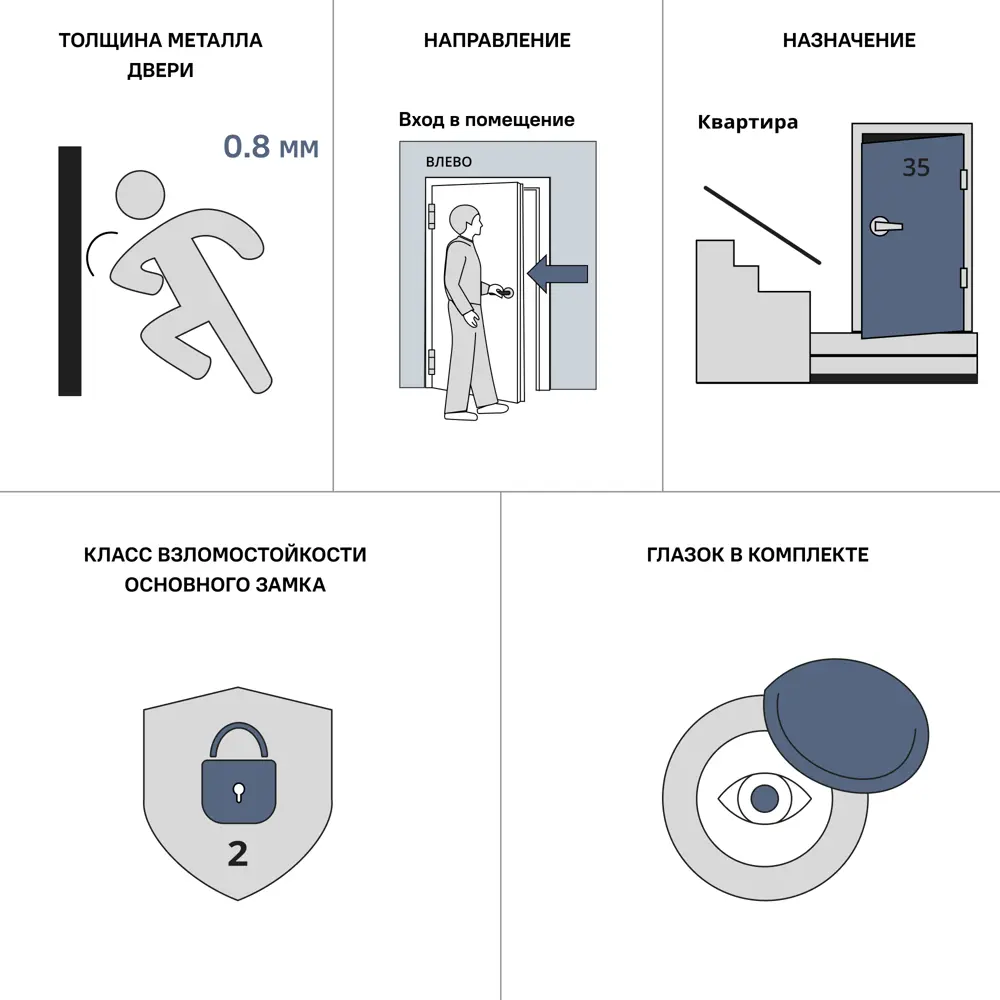 ТОЛЩИНА МЕТАЛЛА ДВЕРИ

0.8 мм

НАПРАВЛЕНИЕ

Вход в помещение

ВЛЕВО

НАЗНАЧЕНИЕ

Квартира

35

КЛАСС ВЗЛОМОСТОЙКОСТИ ОСНОВНОГО ЗАМКА

2

ГЛАЗОК В КОМПЛЕКТЕ