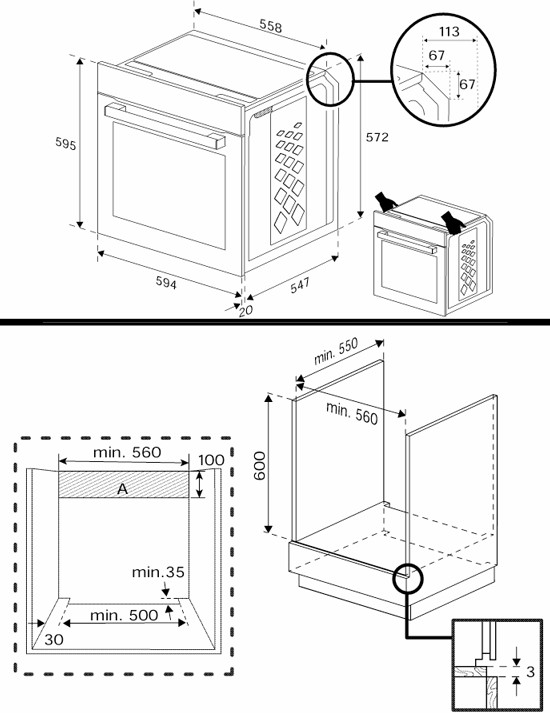 558

113

67

67

595

572

594

547

20

min. 550

min. 560

600

min. 560

100

A

min.35

min. 500

30

3