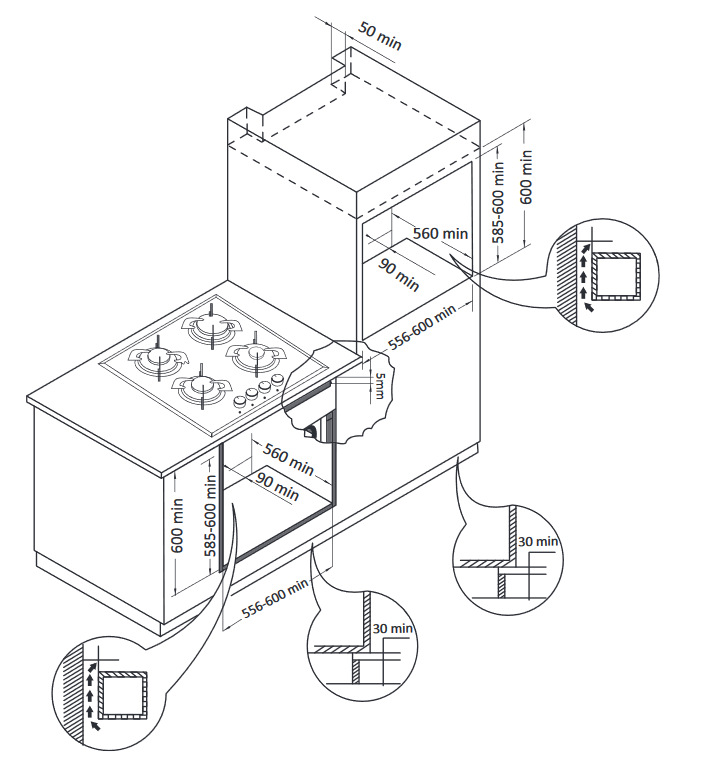 50 min
585-600 min
600 min
560 min
90 min
556-600 min
5mm
560 min
90 min
600 min
585-600 min
556-600 min
30 min
30 min