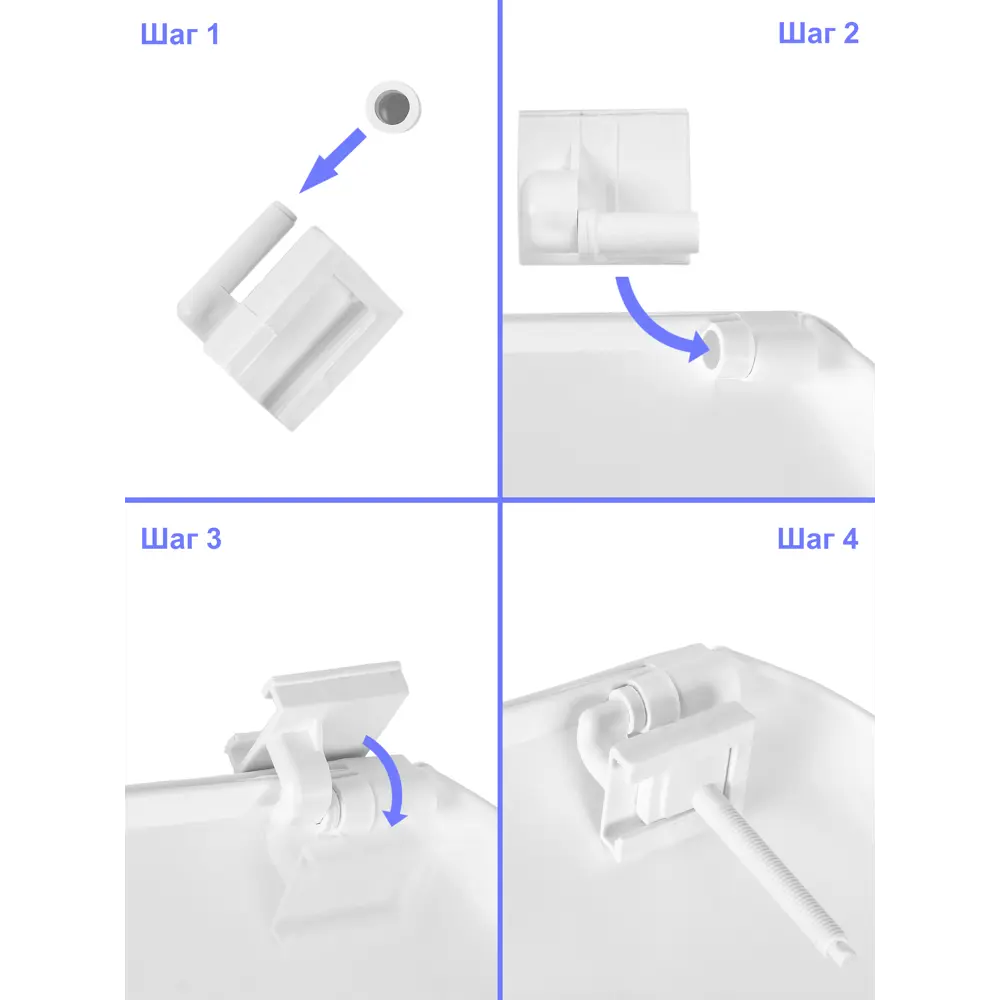 Шаг 1

Шаг 2

Шаг 3

Шаг 4