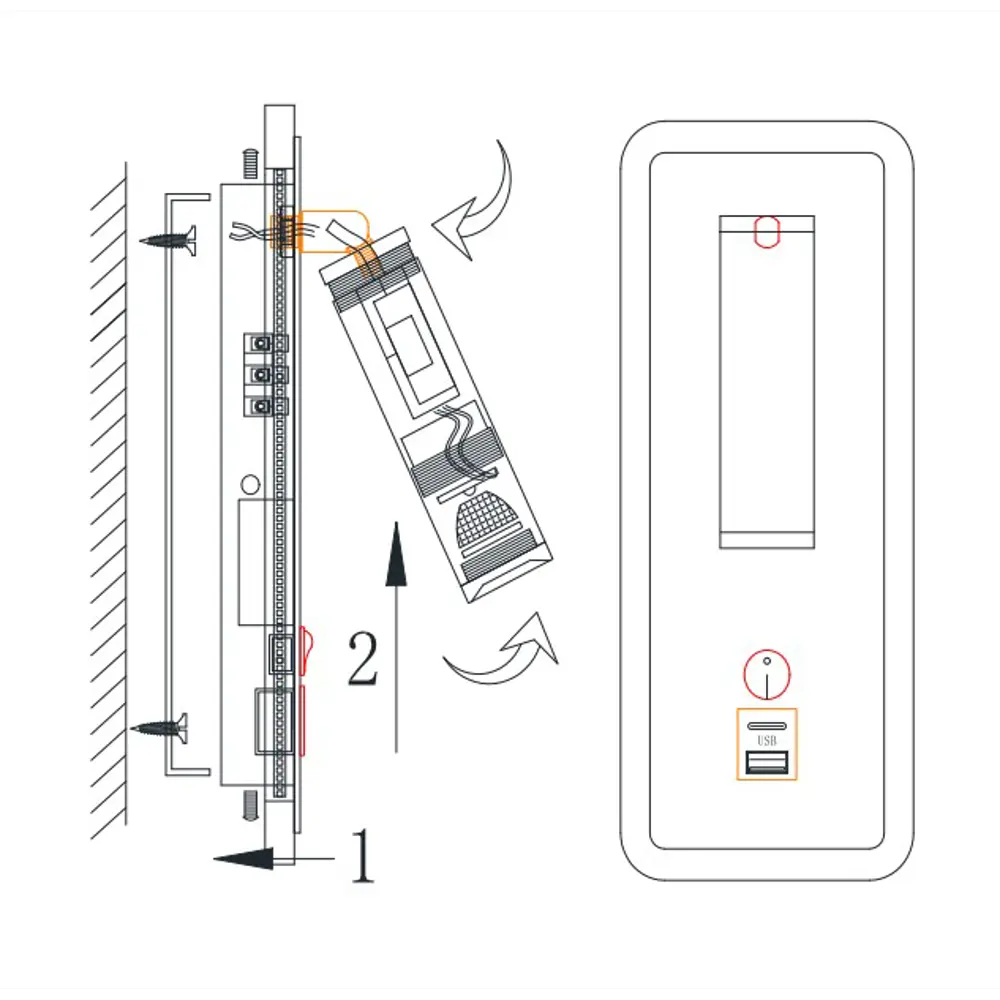 2

1

USB