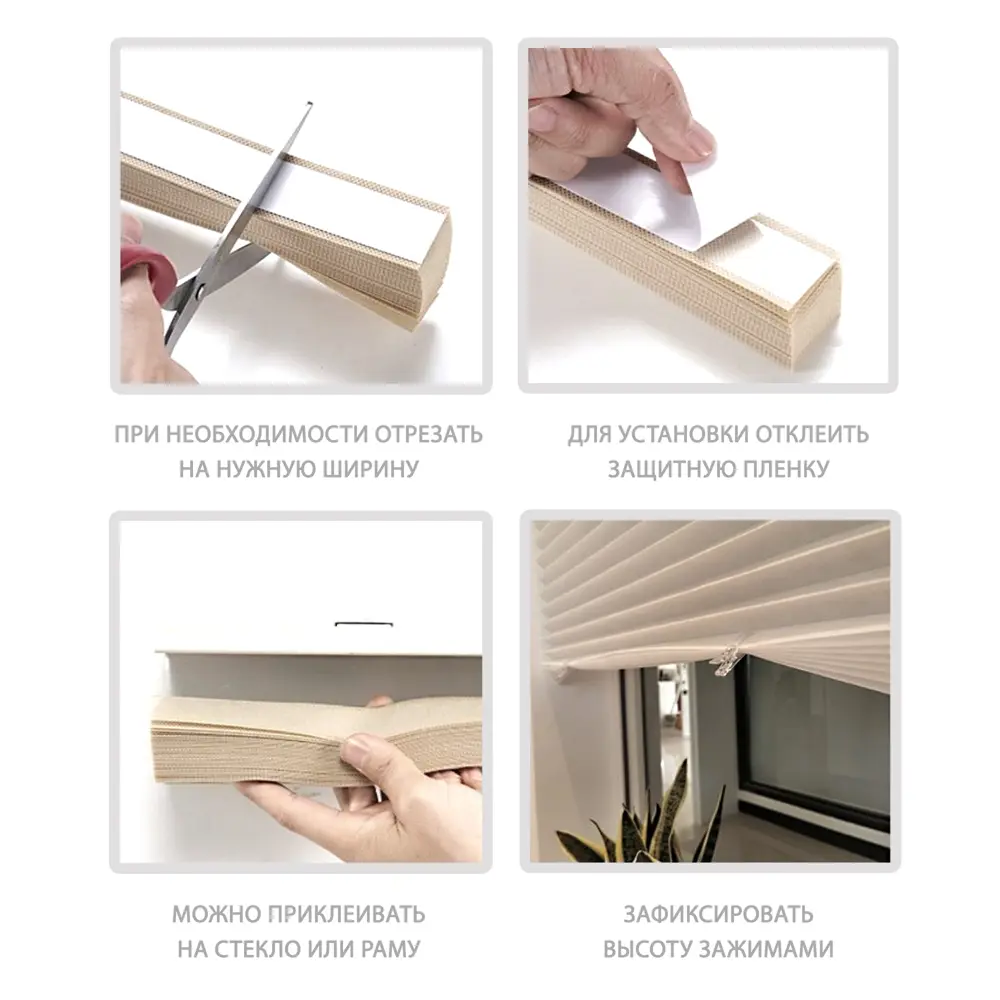 ПРИ НЕОБХОДИМОСТИ ОТРЕЗАТЬ НА НУЖНУЮ ШИРИНУ

ДЛЯ УСТАНОВКИ ОТКЛЕИТЬ ЗАЩИТНУЮ ПЛЕНКУ

МОЖНО ПРИКЛЕИВАТЬ НА СТЕКЛО ИЛИ РАМУ

ЗАФИКСИРОВАТЬ ВЫСОТУ ЗАЖИМАМИ