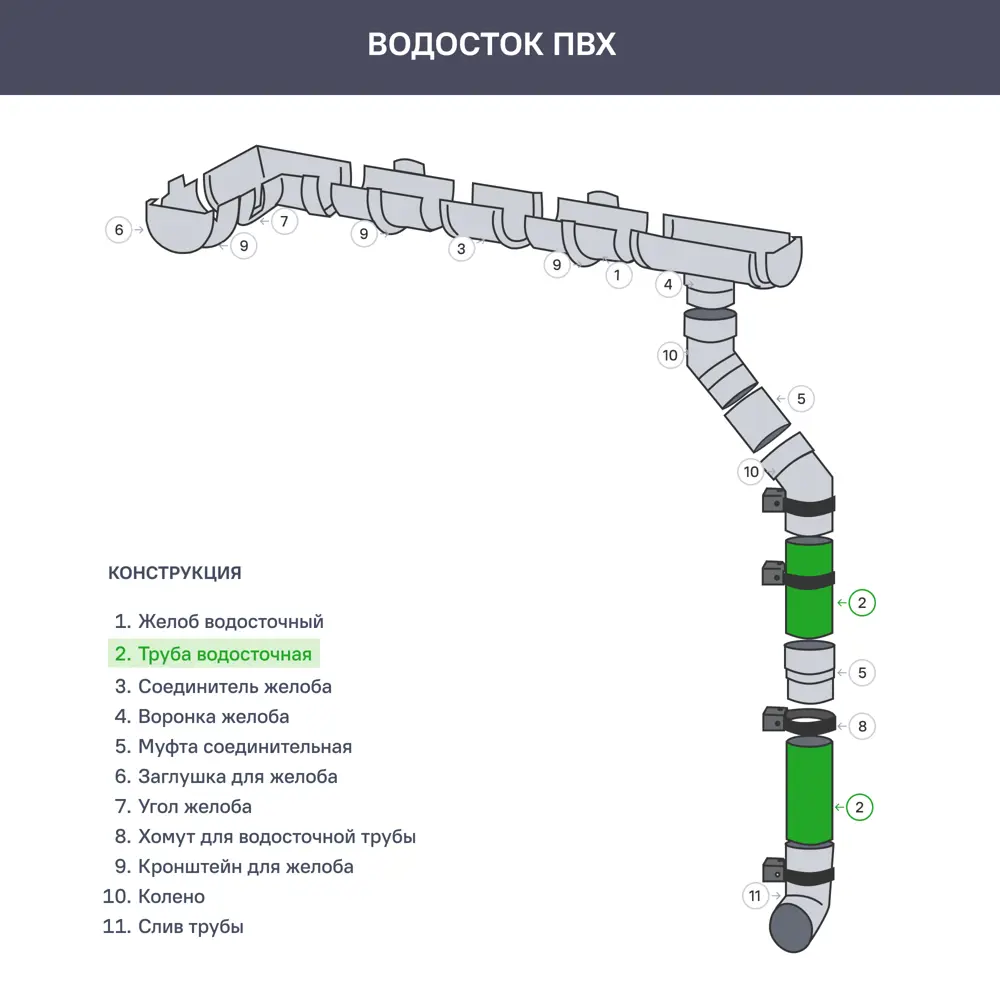 ВОДОСТОК ПВХ

6 7 9 9 3 9 1 4 10 5 10 2 5 8 2 11

КОНСТРУКЦИЯ

1. Желоб водосточный
2. Труба водосточная
3. Соединитель желоба
4. Воронка желоба
5. Муфта соединительная
6. Заглушка для желоба
7. Угол желоба
8. Хомут для водосточной трубы
9. Кронштейн для желоба
10. Колено
11. Слив трубы