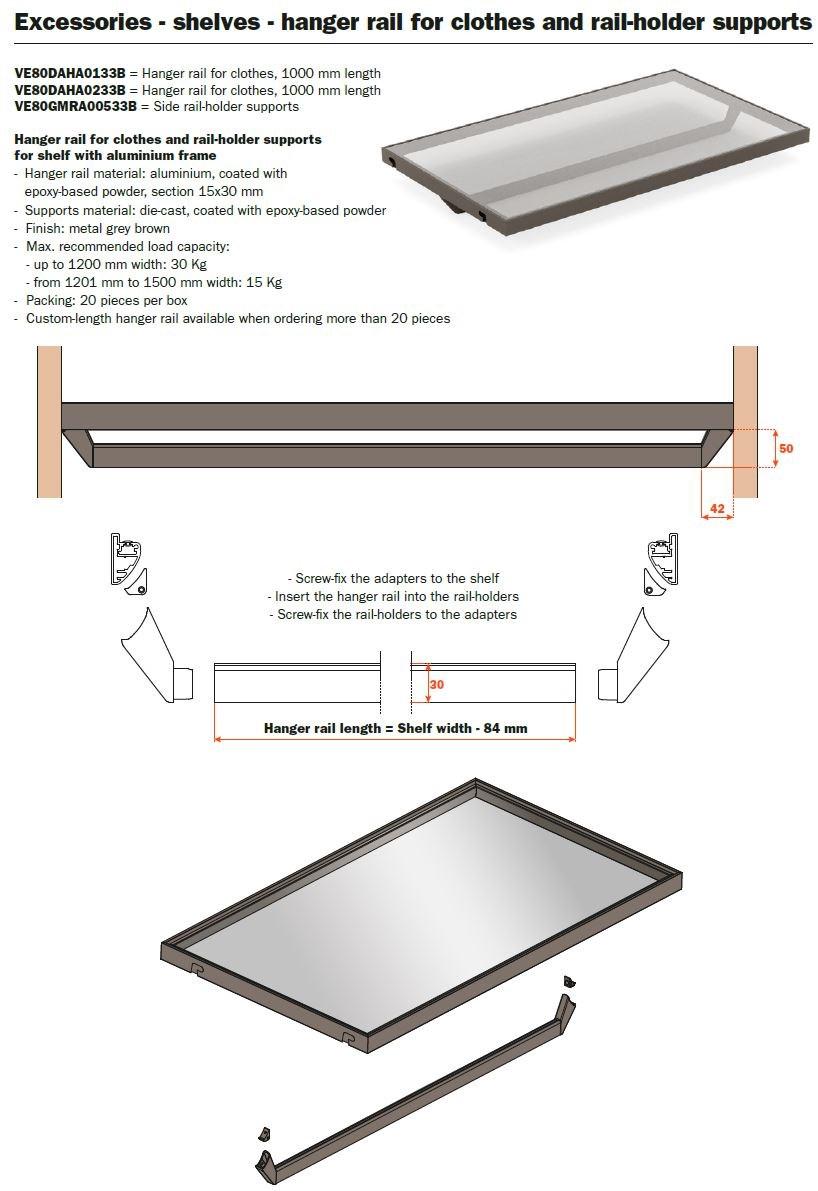 Excessories - shelves - hanger rail for clothes and rail-holder supports

VE80DAHA0133B = Hanger rail for clothes, 1000 mm length
VE80DAHA0233B = Hanger rail for clothes, 1000 mm length
VE80GMRA00533B = Side rail-holder supports

Hanger rail for clothes and rail-holder supports for shelf with aluminium frame
- Hanger rail material: aluminium, coated with epoxy-based powder, section 15x30 mm
- Supports material: die-cast, coated with epoxy-based powder
- Finish: metal grey brown
- Max. recommended load capacity:
- up to 1200 mm width: 30 Kg
- from 1201 mm to 1500 mm width: 15 Kg
- Packing: 20 pieces per box
- Custom-length hanger rail available when ordering more than 20 pieces

50

42

- Screw-fix the adapters to the shelf
- Insert the hanger rail into the rail-holders
- Screw-fix the rail-holders to the adapters

30

Hanger rail length = Shelf width - 84 mm