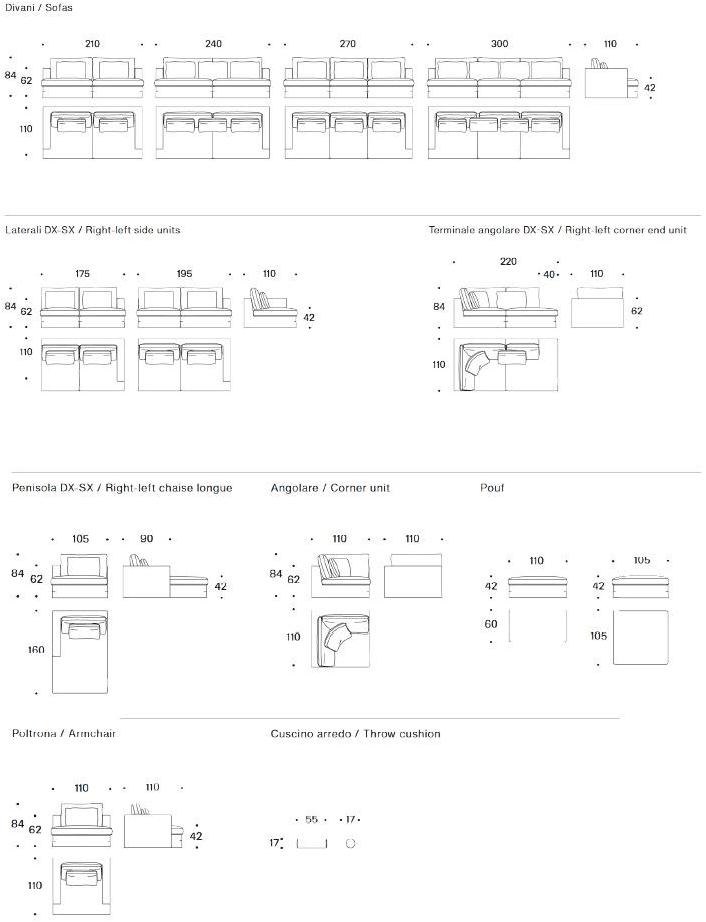 Divani / Sofas

210 240 270 300 110

84 62 42

110

Laterali DX-SX / Right-left side units

175 195 110

84 62 42

110

Terminale angolare DX-SX / Right-left corner end unit

220 40 110

84 62

110

Penisola DX-SX / Right-left chaise longue

105 90

84 62 42

160

Angolare / Corner unit

110 110

84 62

110

Pouf

110 105

42 42

60 105

Poltrona / Armchair

110 110

84 62 42

110

Cuscino arredo / Throw cushion

55 17

17