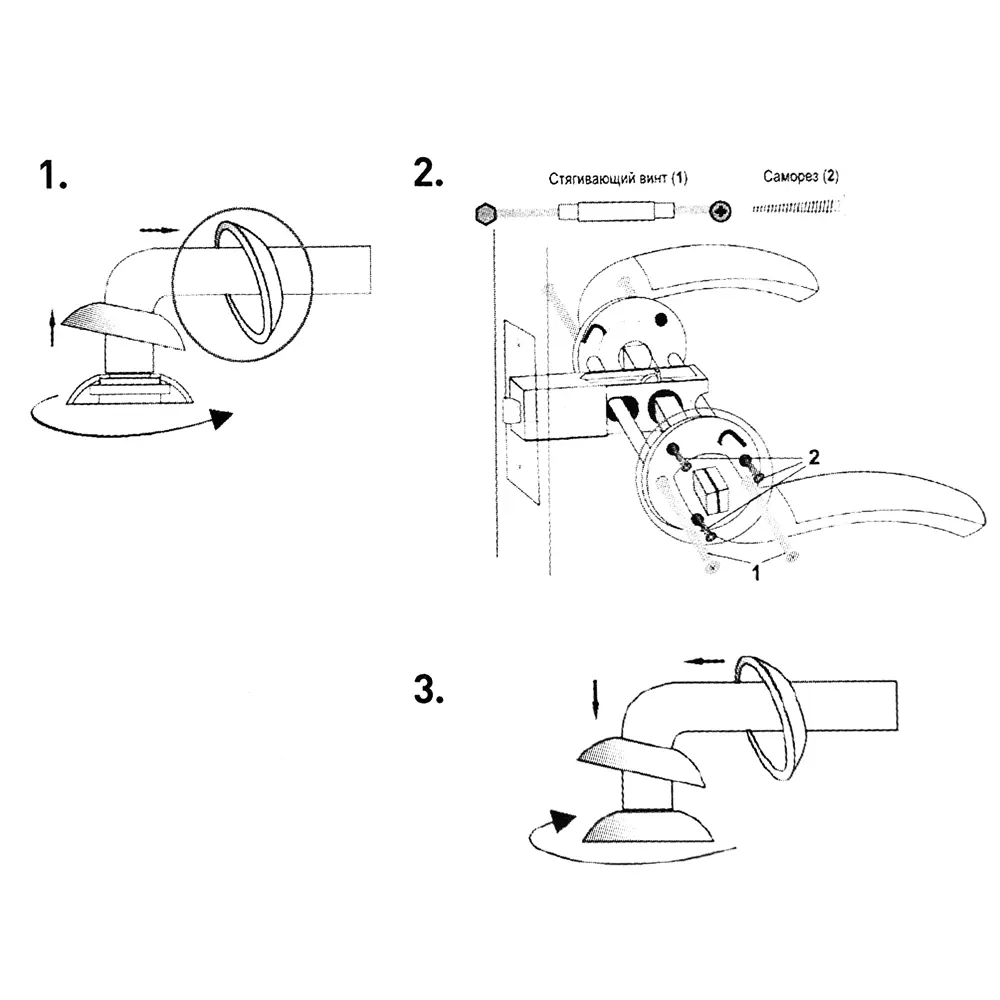 1.

2.

Стягивающий винт (1)

Саморез (2)

2

1

3.