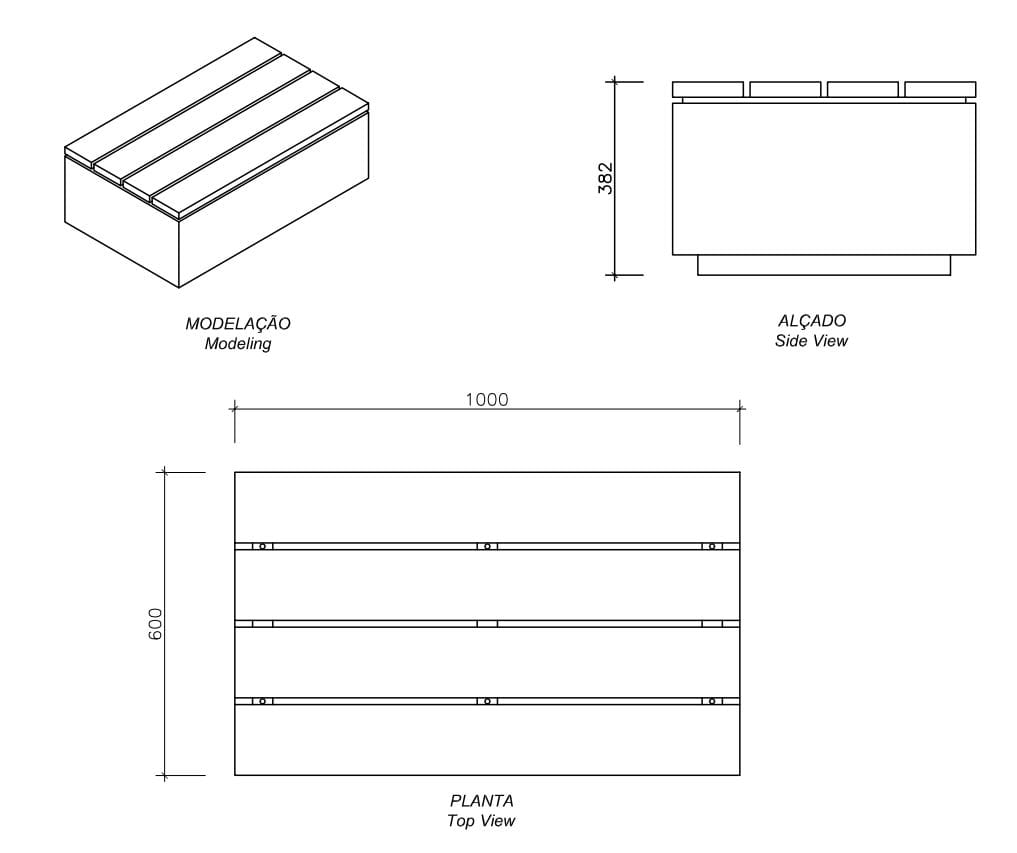 MODELAÇÃO
Modeling

382

ALÇADO
Side View

1000

600

PLANTA
Top View