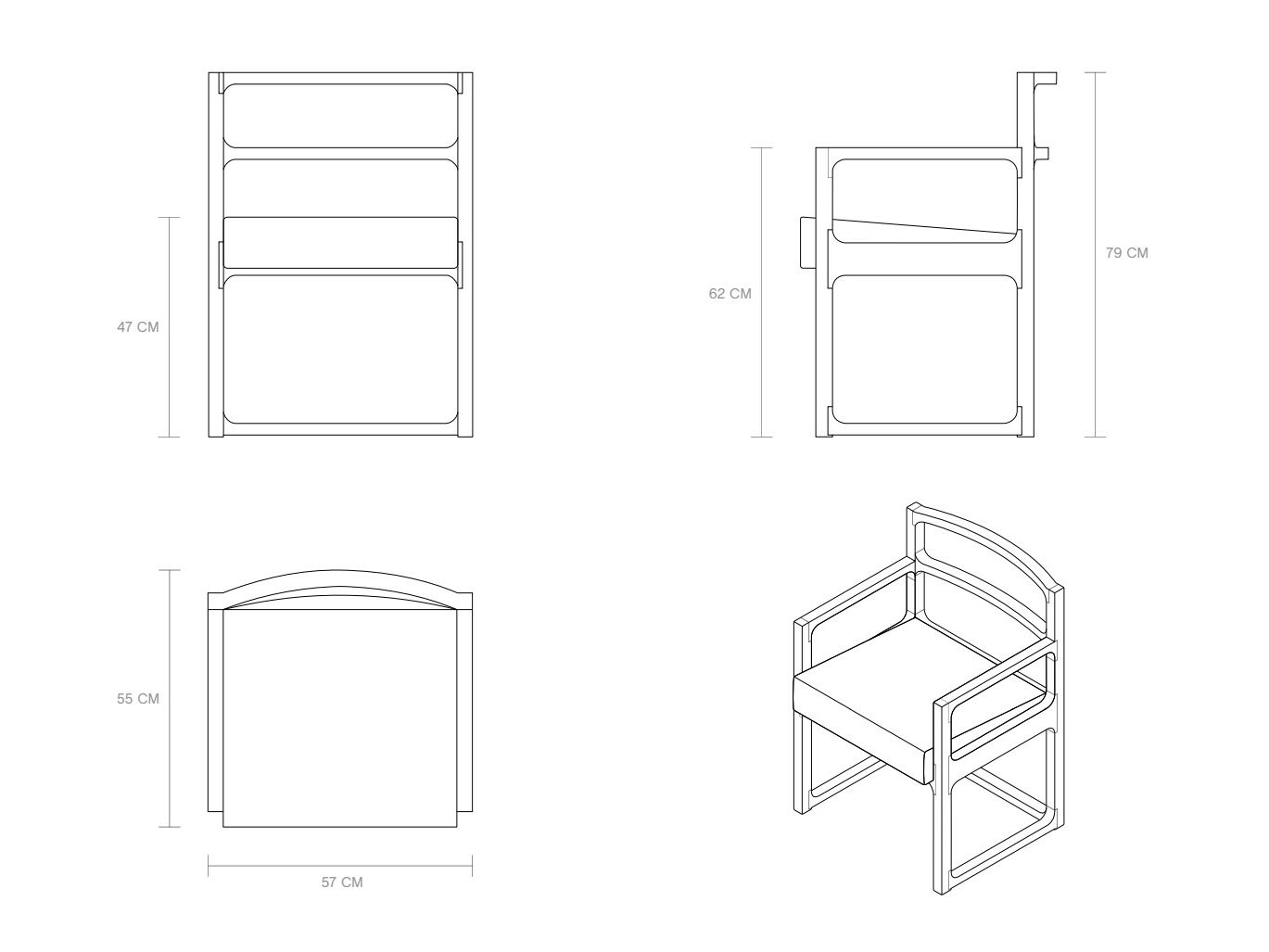 47 CM

62 CM

79 CM

55 CM

57 CM