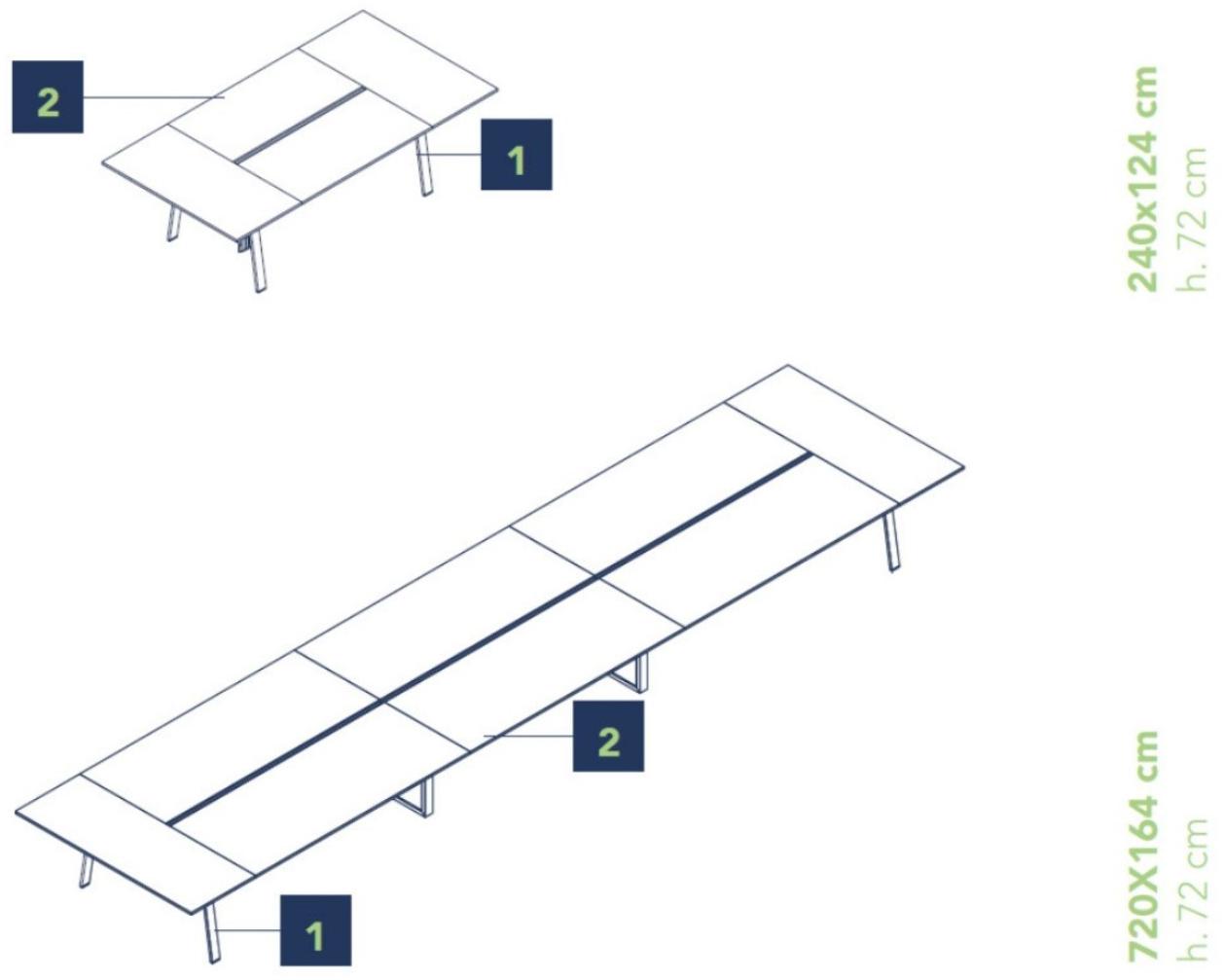 2

1

240x124 cm
h. 72 cm

2

1

720X164 cm
h. 72 cm