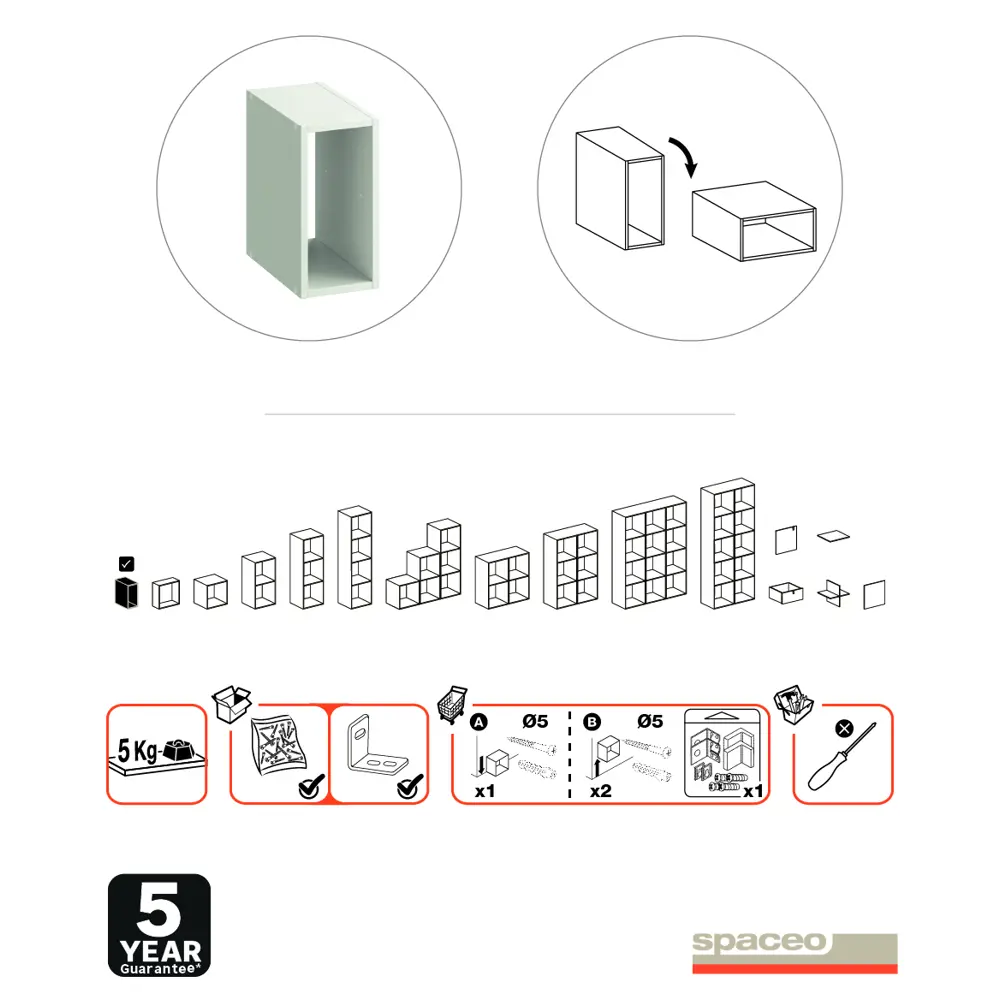 5 Kg

A Ø5
x1

B Ø5
x2

x1

5
YEAR
Guarantee*

spaceo