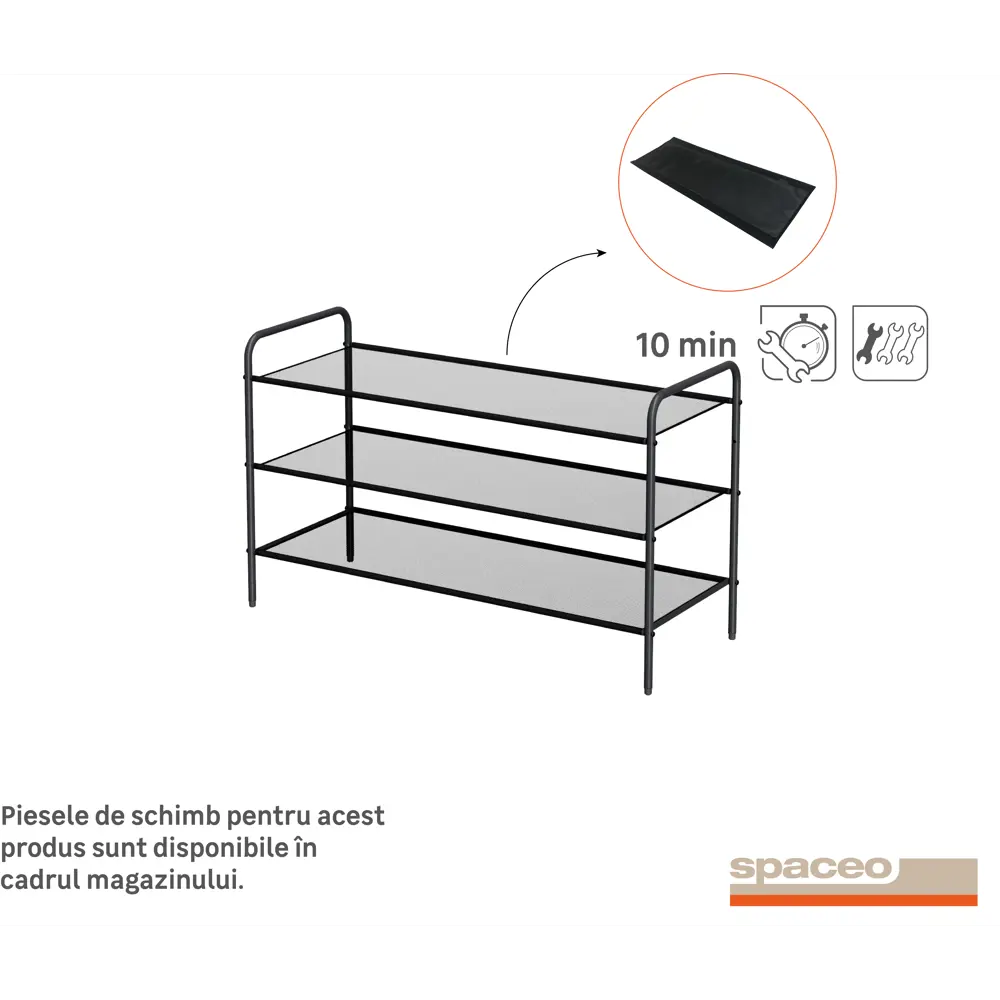 10 min

Piesele de schimb pentru acest produs sunt disponibile în cadrul magazinului.

spaceo