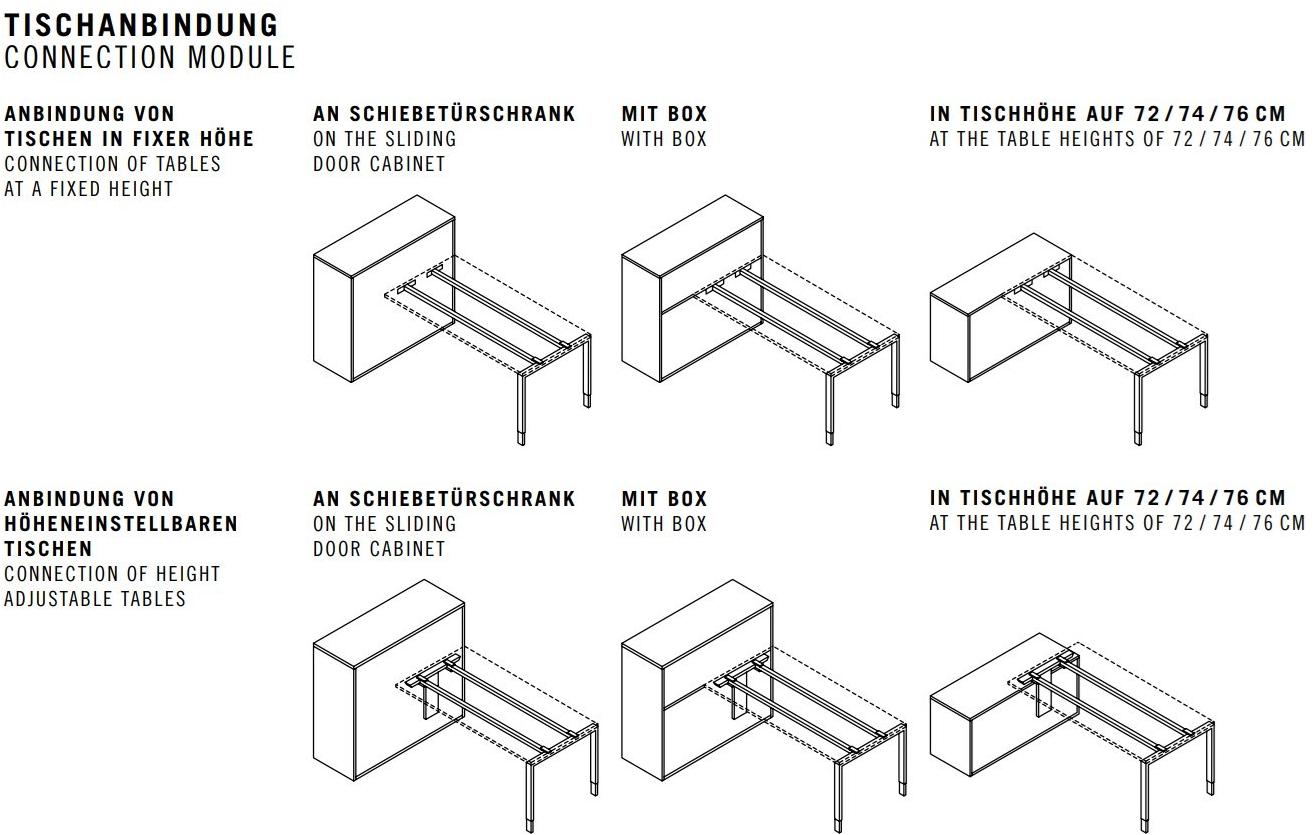 TISCHANBINDUNG
CONNECTION MODULE

ANBINDUNG VON TISCHEN IN FIXER HÖHE
CONNECTION OF TABLES AT A FIXED HEIGHT

AN SCHIEBETÜRSCHRANK
ON THE SLIDING DOOR CABINET

MIT BOX
WITH BOX

IN TISCHHÖHE AUF 72 / 74 / 76 CM
AT THE TABLE HEIGHTS OF 72 / 74 / 76 CM

ANBINDUNG VON HÖHENEINSTELLBAREN TISCHEN
CONNECTION OF HEIGHT ADJUSTABLE TABLES

AN SCHIEBETÜRSCHRANK
ON THE SLIDING DOOR CABINET

MIT BOX
WITH BOX

IN TISCHHÖHE AUF 72 / 74 / 76 CM
AT THE TABLE HEIGHTS OF 72 / 74 / 76 CM