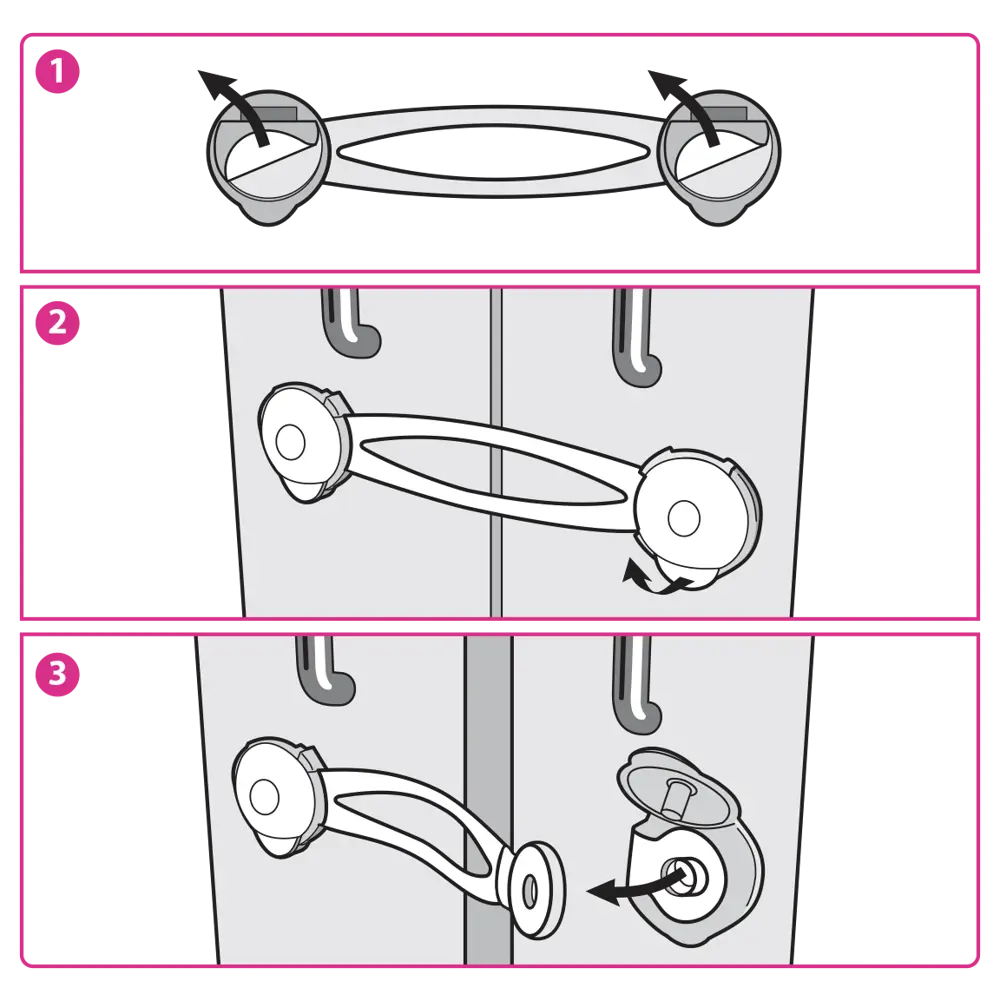 1

2

3