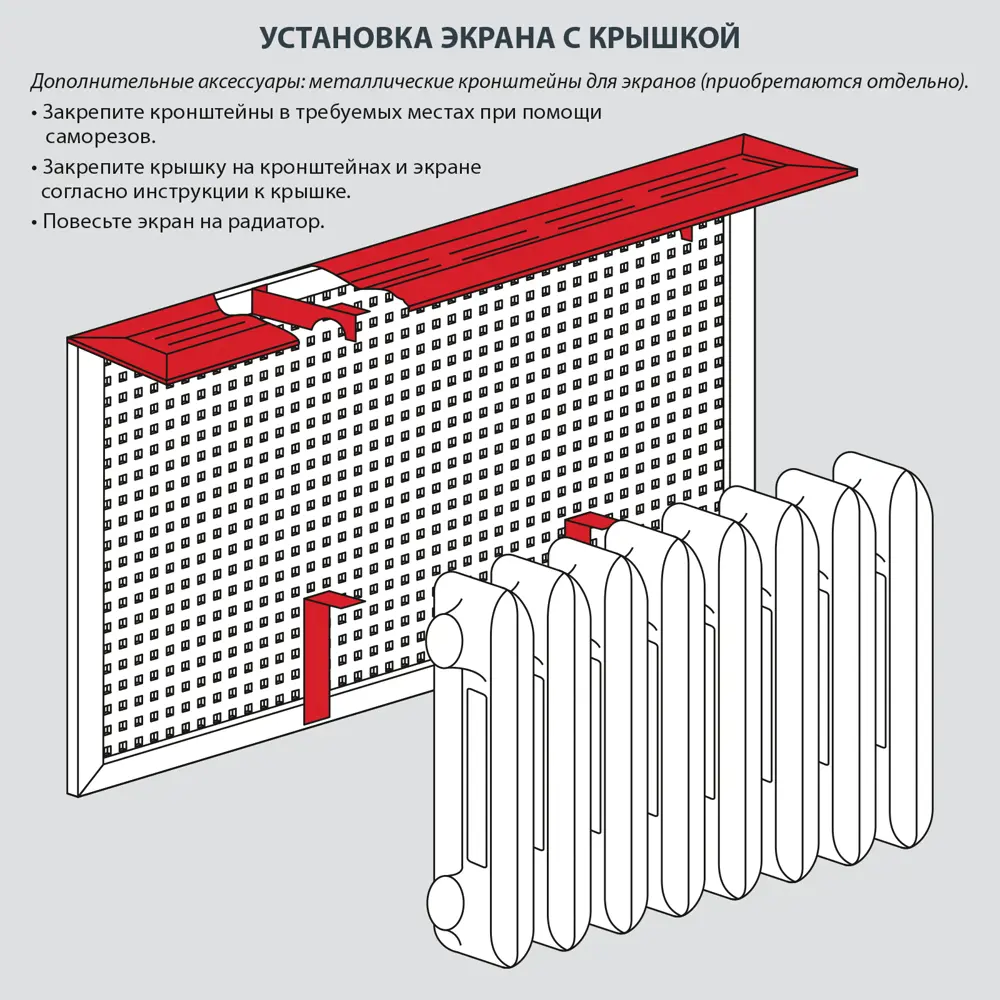 УСТАНОВКА ЭКРАНА С КРЫШКОЙ

Дополнительные аксессуары: металлические кронштейны для экранов (приобретаются отдельно).

• Закрепите кронштейны в требуемых местах при помощи саморезов.

• Закрепите крышку на кронштейнах и экране согласно инструкции к крышке.

• Повесьте экран на радиатор.