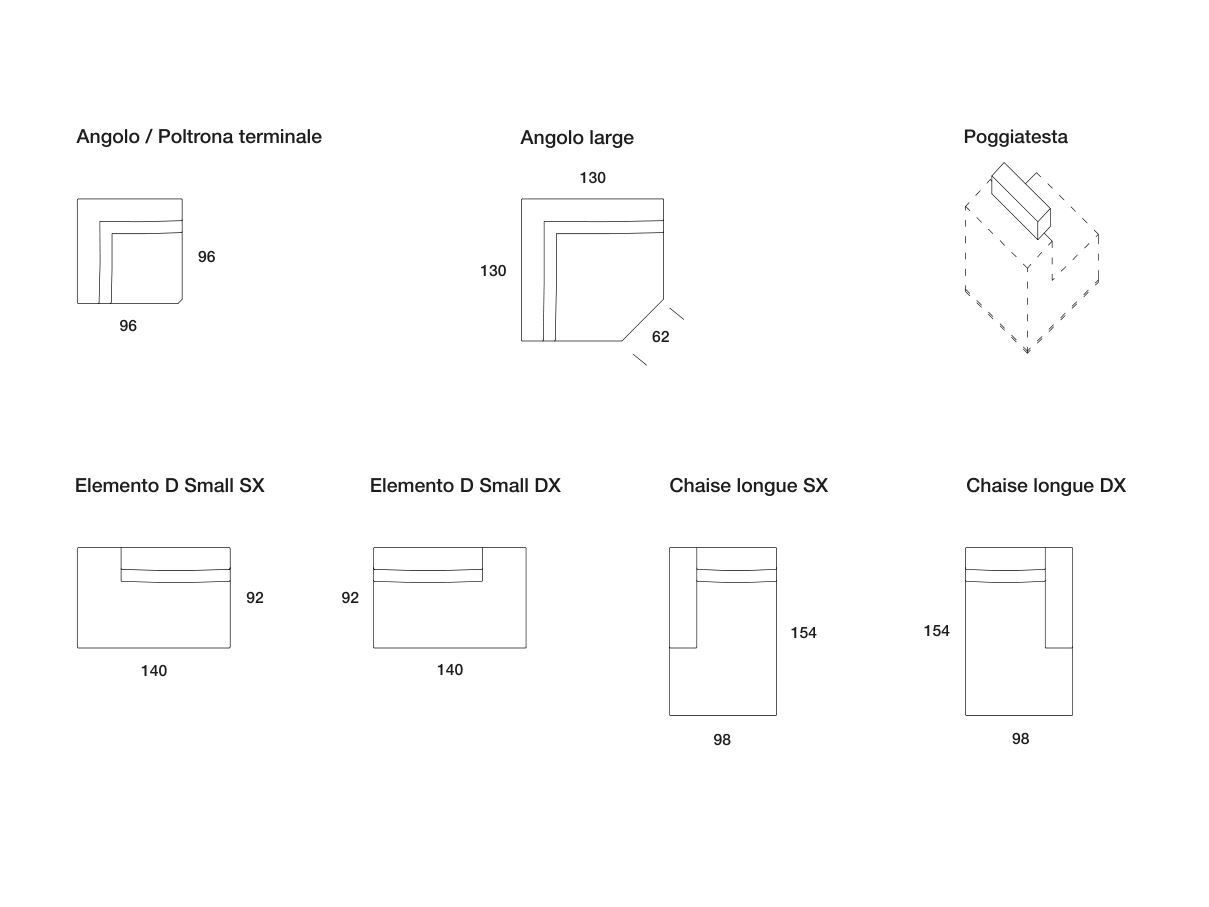 Angolo / Poltrona terminale

96

96

Angolo large

130

130

62

Poggiatesta

Elemento D Small SX

92

140

Elemento D Small DX

92

140

Chaise longue SX

154

98

Chaise longue DX

154

98