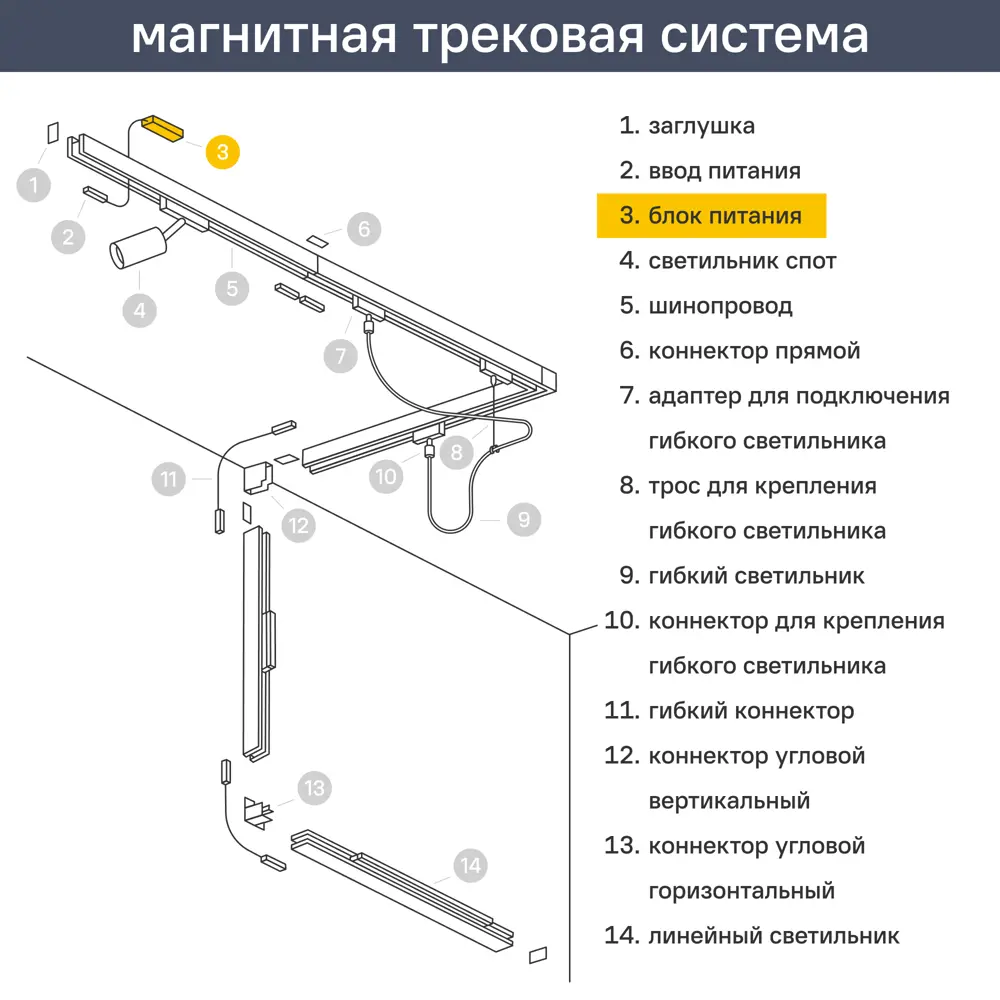 магнитная трековая система

1
2
3
4
5
6
7
8
9
10
11
12
13
14

1. заглушка
2. ввод питания
3. блок питания
4. светильник спот
5. шинопровод
6. коннектор прямой
7. адаптер для подключения гибкого светильника
8. трос для крепления гибкого светильника
9. гибкий светильник
10. коннектор для крепления гибкого светильника
11. гибкий коннектор
12. коннектор угловой вертикальный
13. коннектор угловой горизонтальный
14. линейный светильник