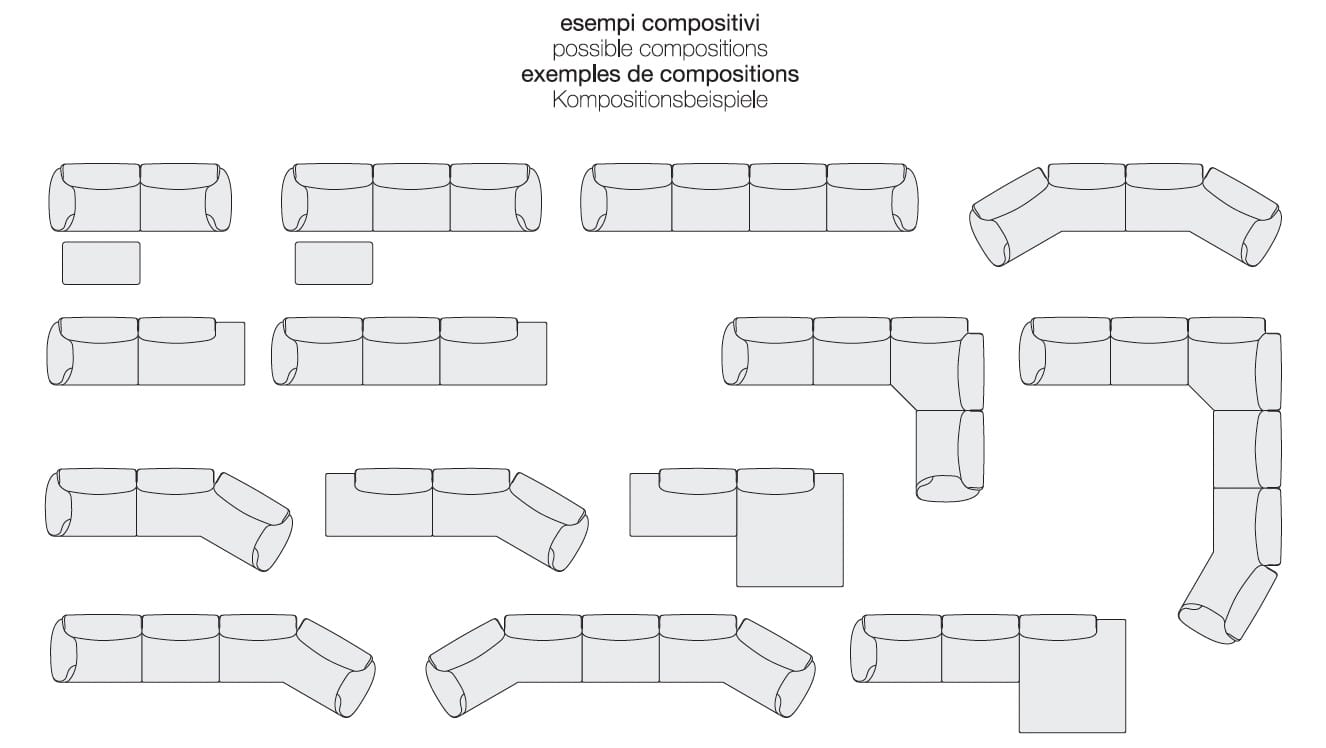 esempi compositivi
possible compositions
exemples de compositions
Kompositionsbeispiele