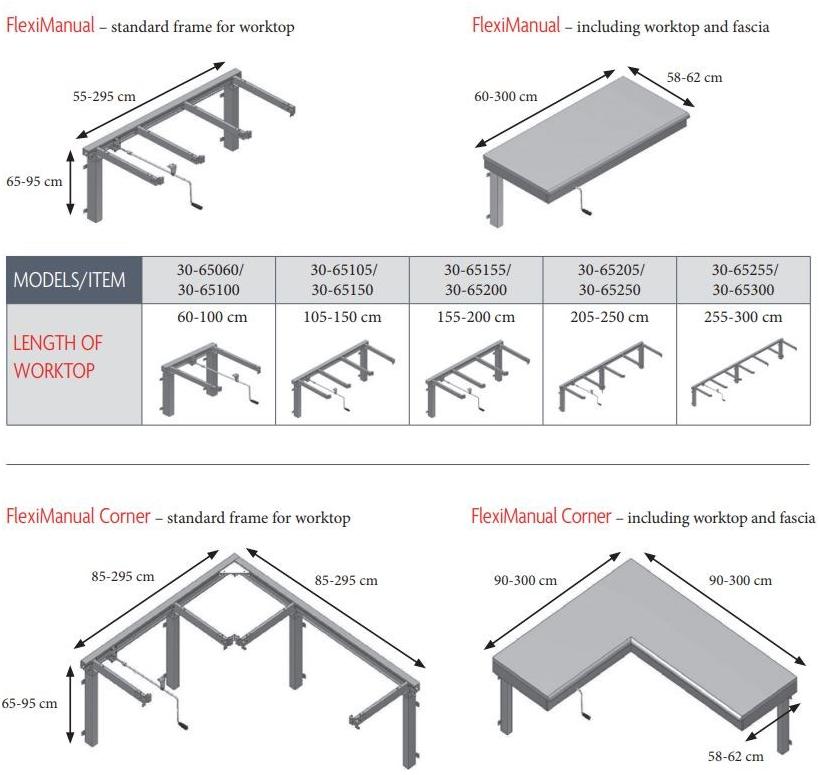 FlexiManual – standard frame for worktop

55-295 cm

65-95 cm

FlexiManual – including worktop and fascia

60-300 cm

58-62 cm

| MODELS/ITEM | 30-65060/ 30-65100 | 30-65105/ 30-65150 | 30-65155/ 30-65200 | 30-65205/ 30-65250 | 30-65255/ 30-65300 |
|---|---|---|---|---|---|
| LENGTH OF WORKTOP | 60-100 cm | 105-150 cm | 155-200 cm | 205-250 cm | 255-300 cm |

FlexiManual Corner – standard frame for worktop

85-295 cm

85-295 cm

65-95 cm

FlexiManual Corner – including worktop and fascia

90-300 cm

90-300 cm

58-62 cm