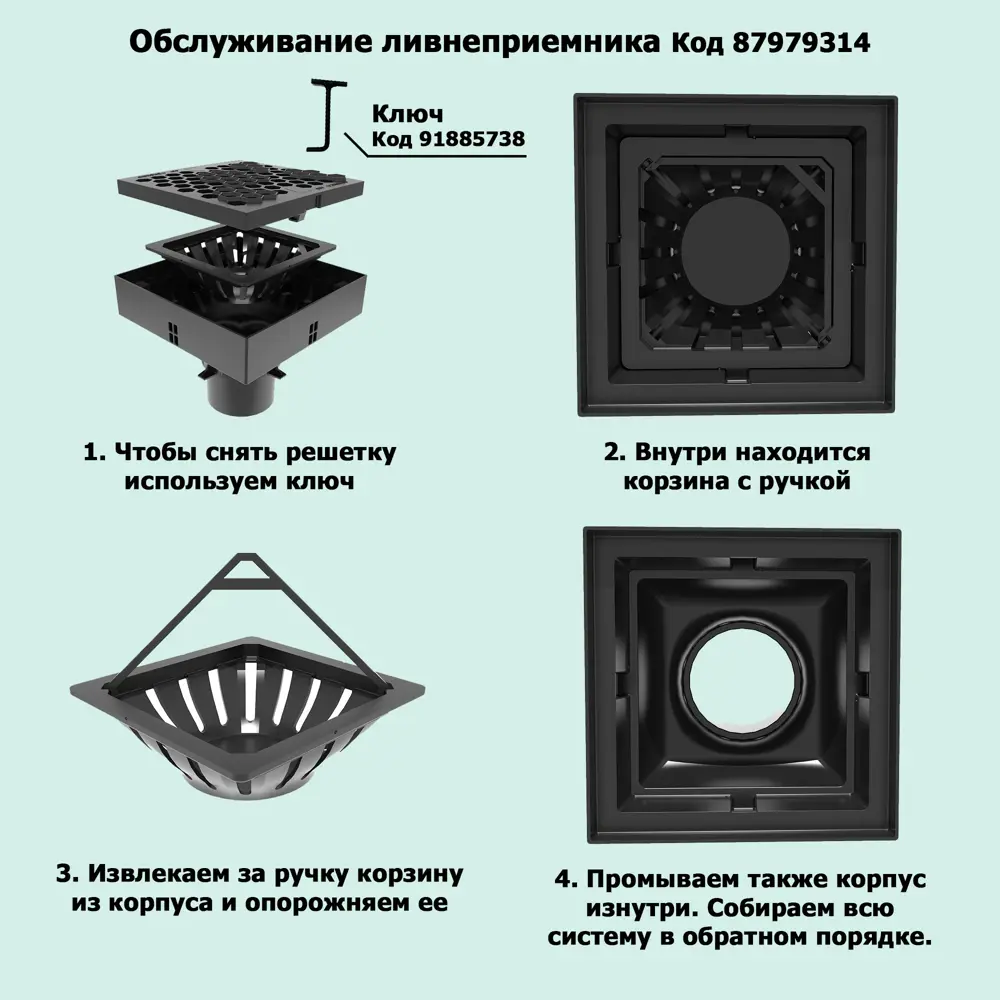 Обслуживание ливнеприемника Код 87979314

Ключ
Код 91885738

1. Чтобы снять решетку используем ключ

2. Внутри находится корзина с ручкой

3. Извлекаем за ручку корзину из корпуса и опорожняем ее

4. Промываем также корпус изнутри. Собираем всю систему в обратном порядке.