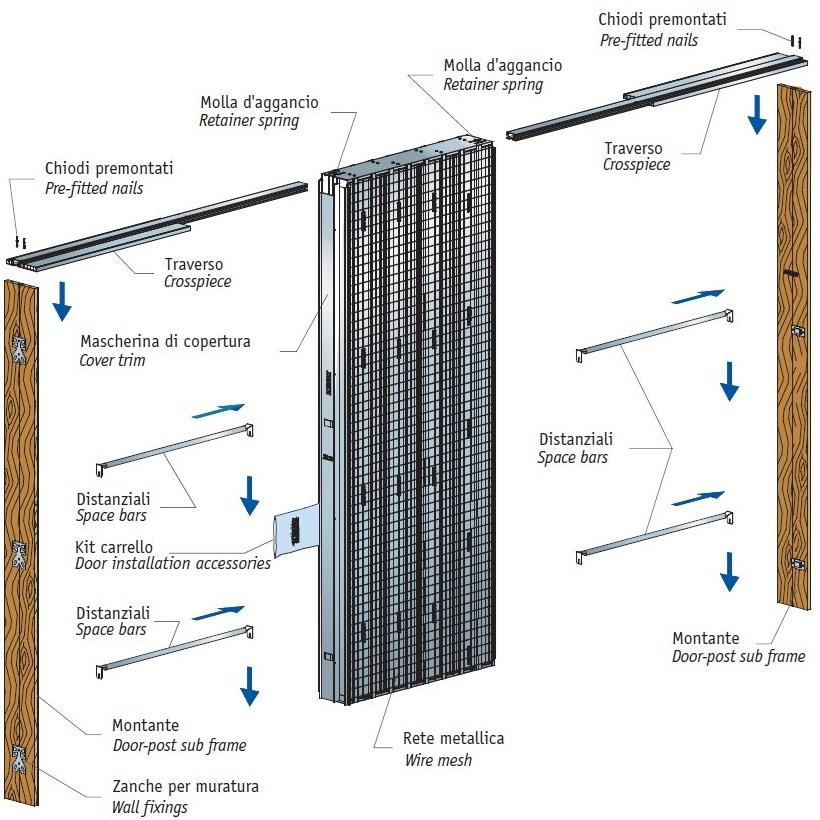 Chiodi premontati
Pre-fitted nails

Molla d'aggancio
Retainer spring

Molla d'aggancio
Retainer spring

Traverso
Crosspiece

Chiodi premontati
Pre-fitted nails

Traverso
Crosspiece

Mascherina di copertura
Cover trim

Distanziali
Space bars

Distanziali
Space bars

Kit carrello
Door installation accessories

Distanziali
Space bars

Montante
Door-post sub frame

Montante
Door-post sub frame

Rete metallica
Wire mesh

Zanche per muratura
Wall fixings