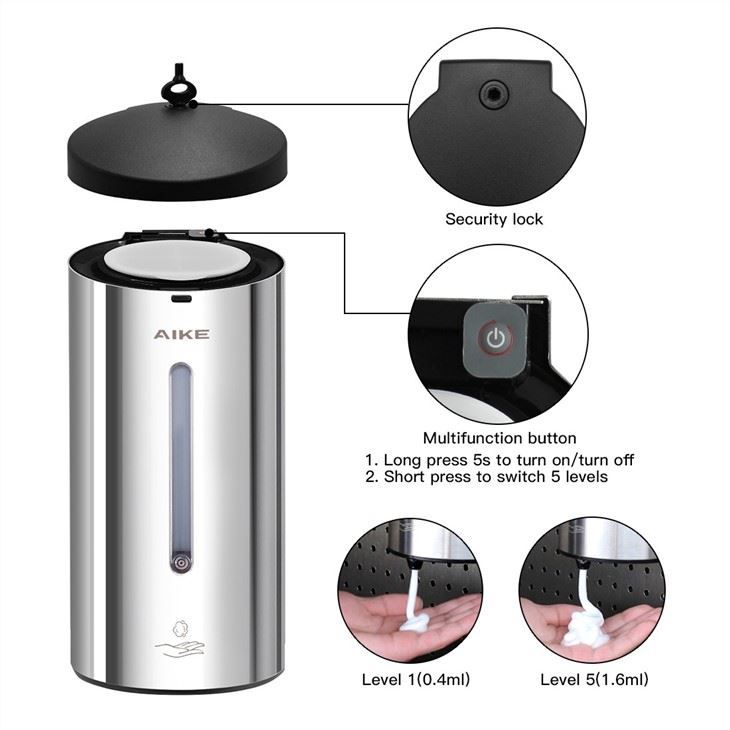 Security lock

AIKE

Multifunction button
1. Long press 5s to turn on/turn off
2. Short press to switch 5 levels

Level 1(0.4ml)

Level 5(1.6ml)