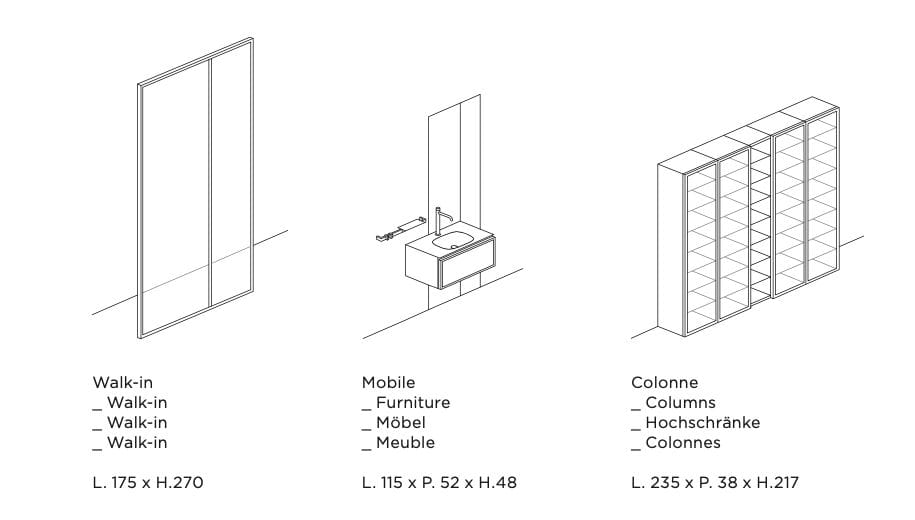 Walk-in
_ Walk-in
_ Walk-in
_ Walk-in

L. 175 x H.270

Mobile
_ Furniture
_ Möbel
_ Meuble

L. 115 x P. 52 x H.48

Colonne
_ Columns
_ Hochschränke
_ Colonnes

L. 235 x P. 38 x H.217