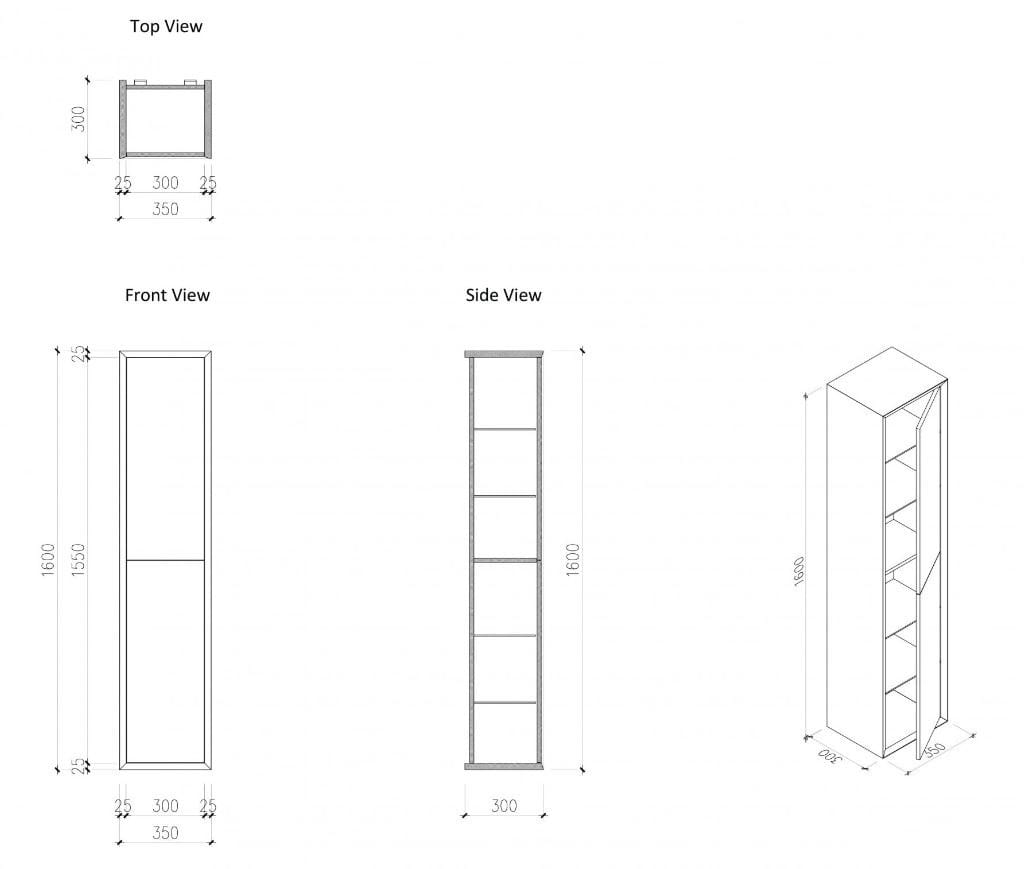 Top View

300

25 300 25

350

Front View

25

1600

1550

25

25 300 25

350

Side View

1600

300

1600

300

350