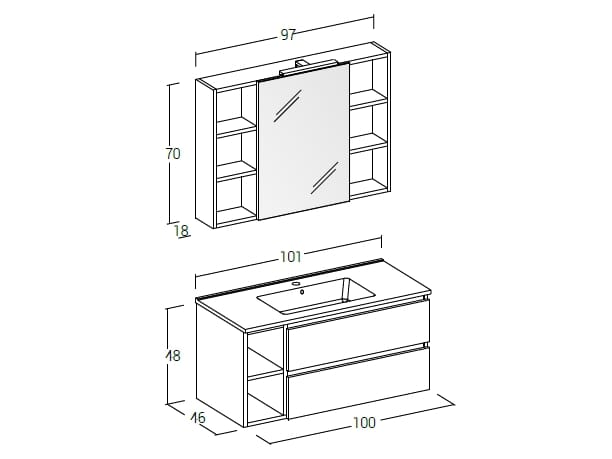 97

70

18

101

48

46

100