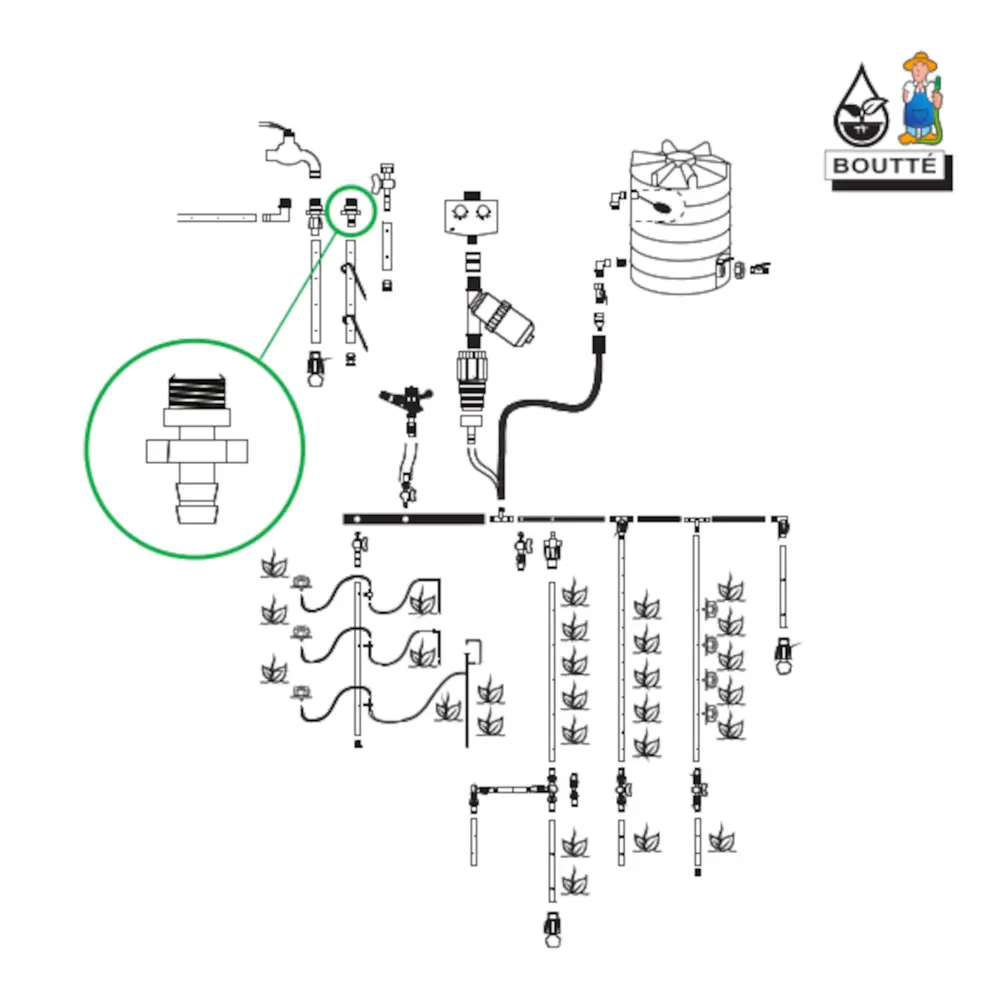 BOUTTÉ