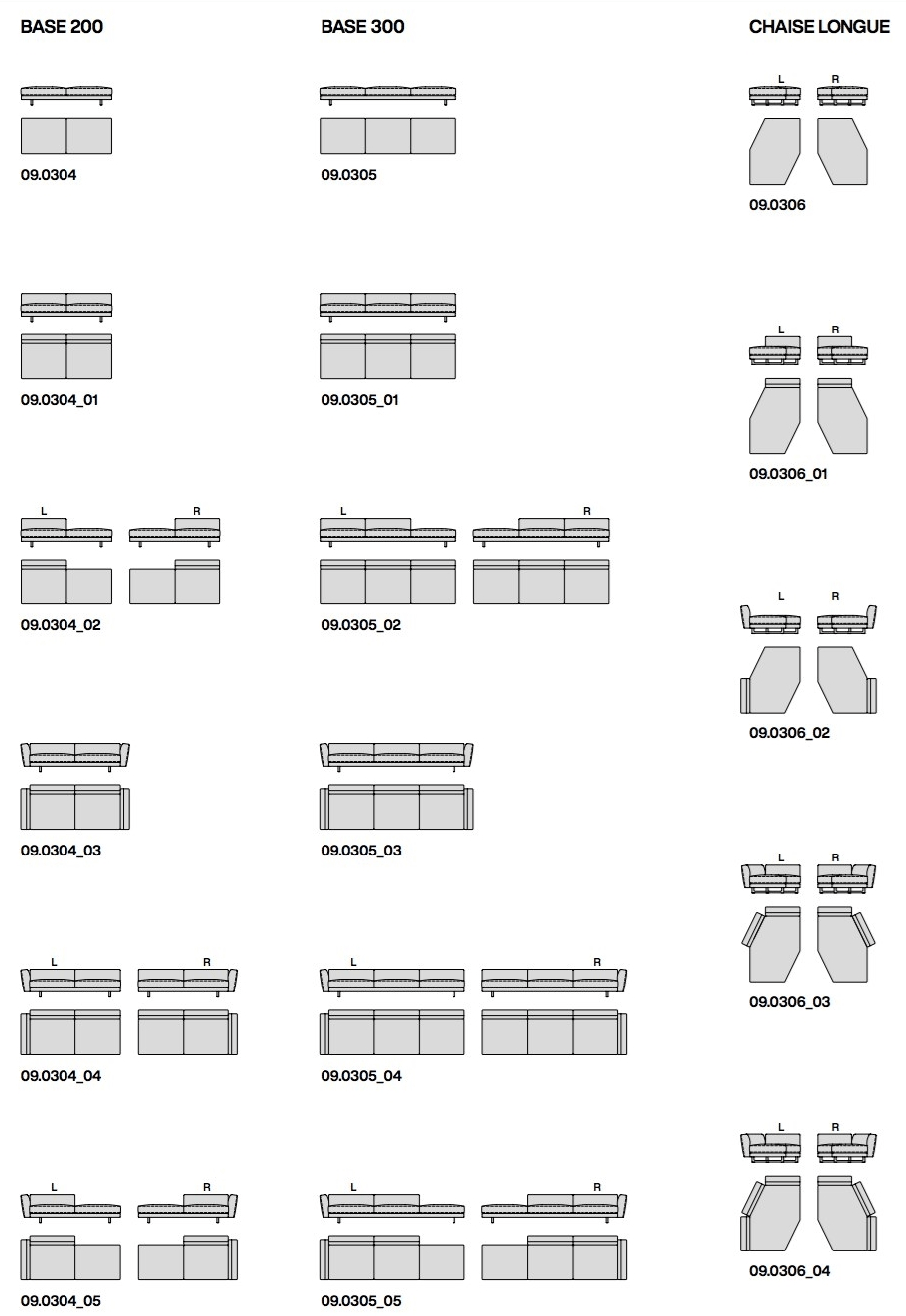 BASE 200

09.0304

09.0304_01

L R

09.0304_02

09.0304_03

L R

09.0304_04

L R

09.0304_05

BASE 300

09.0305

09.0305_01

L R

09.0305_02

09.0305_03

L R

09.0305_04

L R

09.0305_05

CHAISE LONGUE

L R

09.0306

L R

09.0306_01

L R

09.0306_02

L R

09.0306_03

L R

09.0306_04