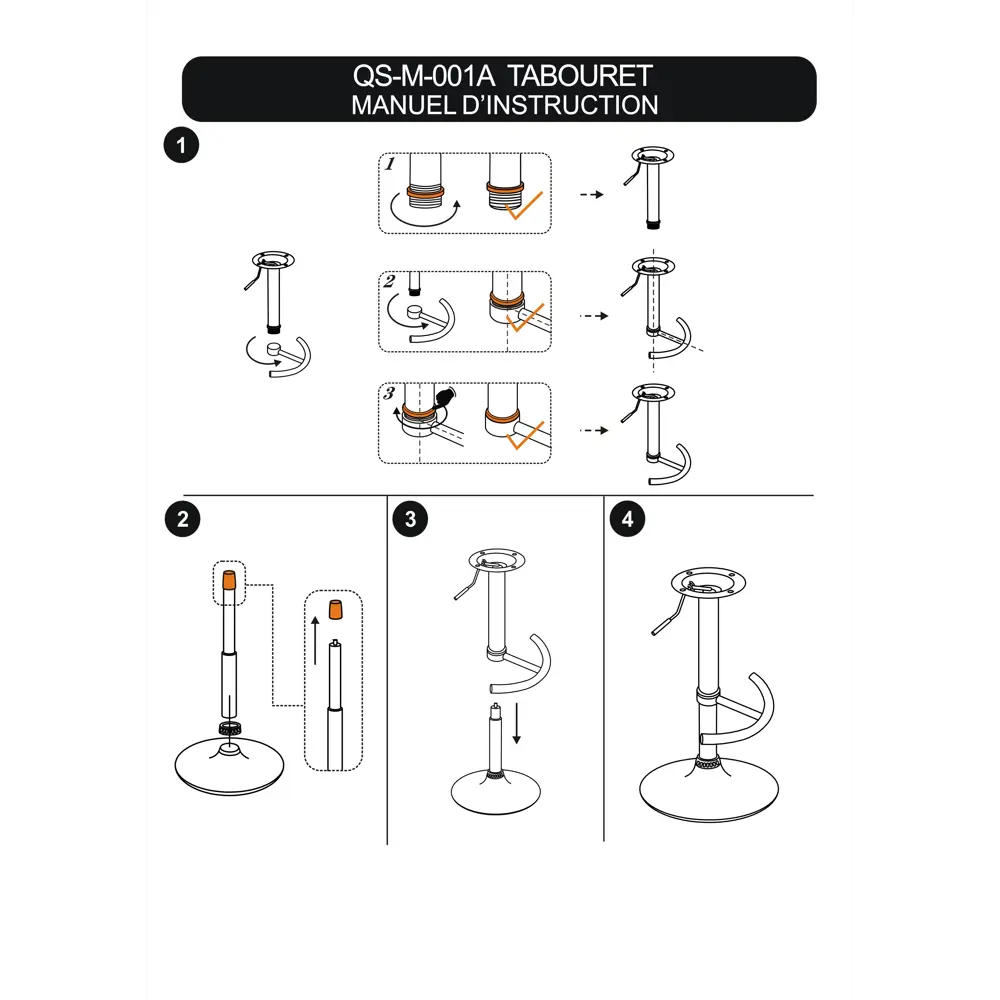 QS-M-001A TABOURET
MANUEL D'INSTRUCTION

1

1

2

3

2

3

4