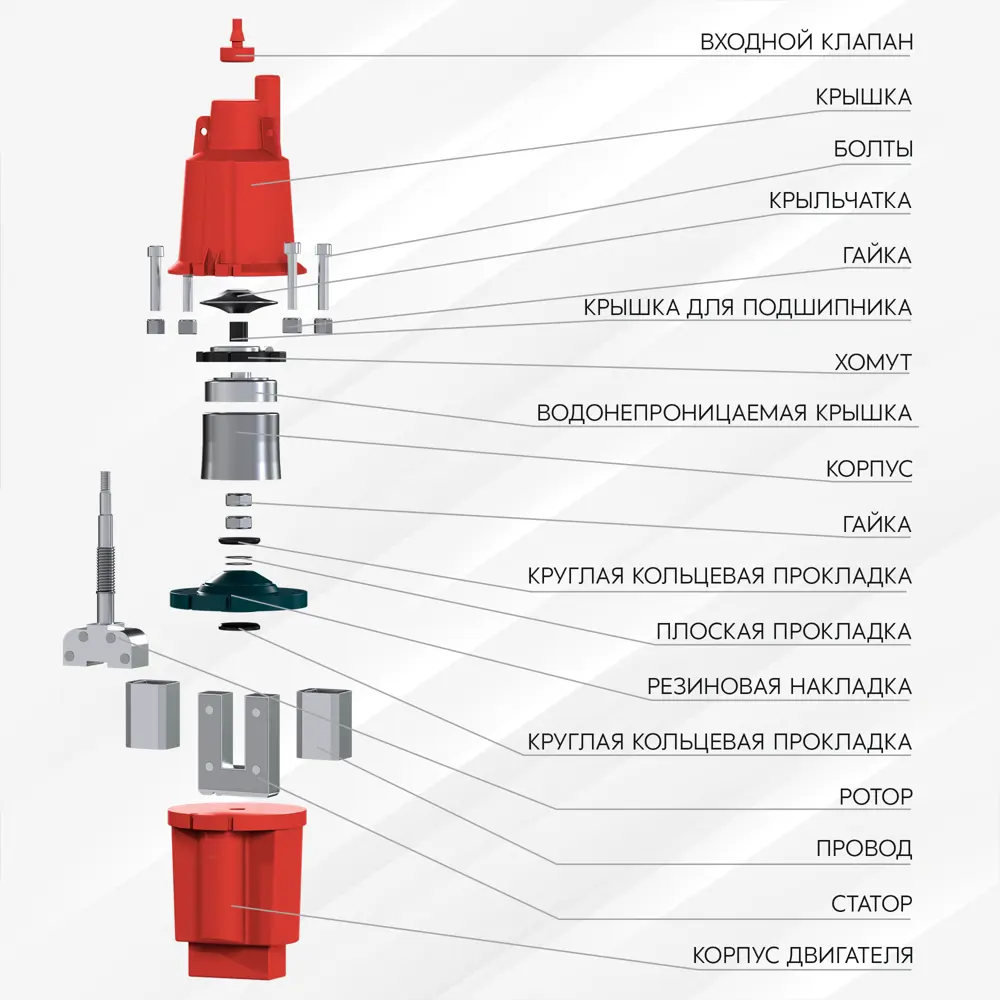 ВХОДНОЙ КЛАПАН
КРЫШКА
БОЛТЫ
КРЫЛЬЧАТКА
ГАЙКА
КРЫШКА ДЛЯ ПОДШИПНИКА
ХОМУТ
ВОДОНЕПРОНИЦАЕМАЯ КРЫШКА
КОРПУС
ГАЙКА
КРУГЛАЯ КОЛЬЦЕВАЯ ПРОКЛАДКА
ПЛОСКАЯ ПРОКЛАДКА
РЕЗИНОВАЯ НАКЛАДКА
КРУГЛАЯ КОЛЬЦЕВАЯ ПРОКЛАДКА
РОТОР
ПРОВОД
СТАТОР
КОРПУС ДВИГАТЕЛЯ