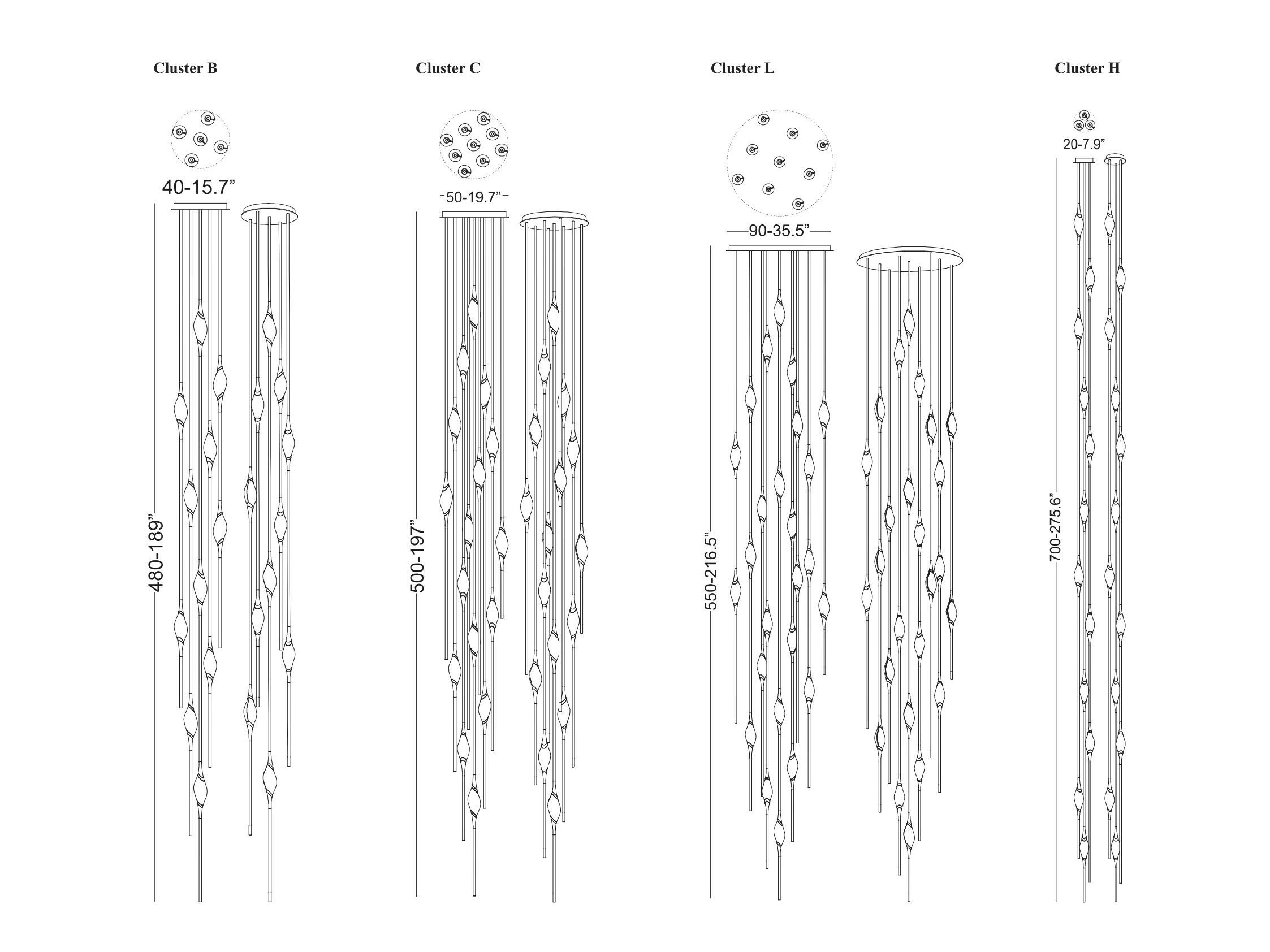 Cluster B

40-15.7”

480-189”

Cluster C

50-19.7”

500-197”

Cluster L

90-35.5”

550-216.5”

Cluster H

20-7.9”

700-275.6”