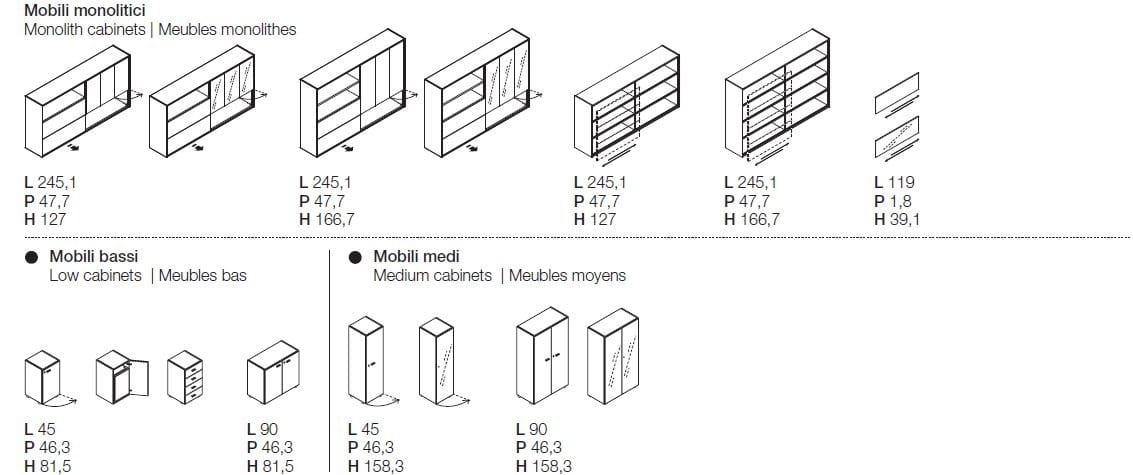 Mobili monolitici
Monolith cabinets | Meubles monolithes

L 245,1
P 47,7
H 127

L 245,1
P 47,7
H 166,7

L 245,1
P 47,7
H 127

L 245,1
P 47,7
H 166,7

L 119
P 1,8
H 39,1

Mobili bassi
Low cabinets | Meubles bas

L 45
P 46,3
H 81,5

L 90
P 46,3
H 81,5

Mobili medi
Medium cabinets | Meubles moyens

L 45
P 46,3
H 158,3

L 90
P 46,3
H 158,3