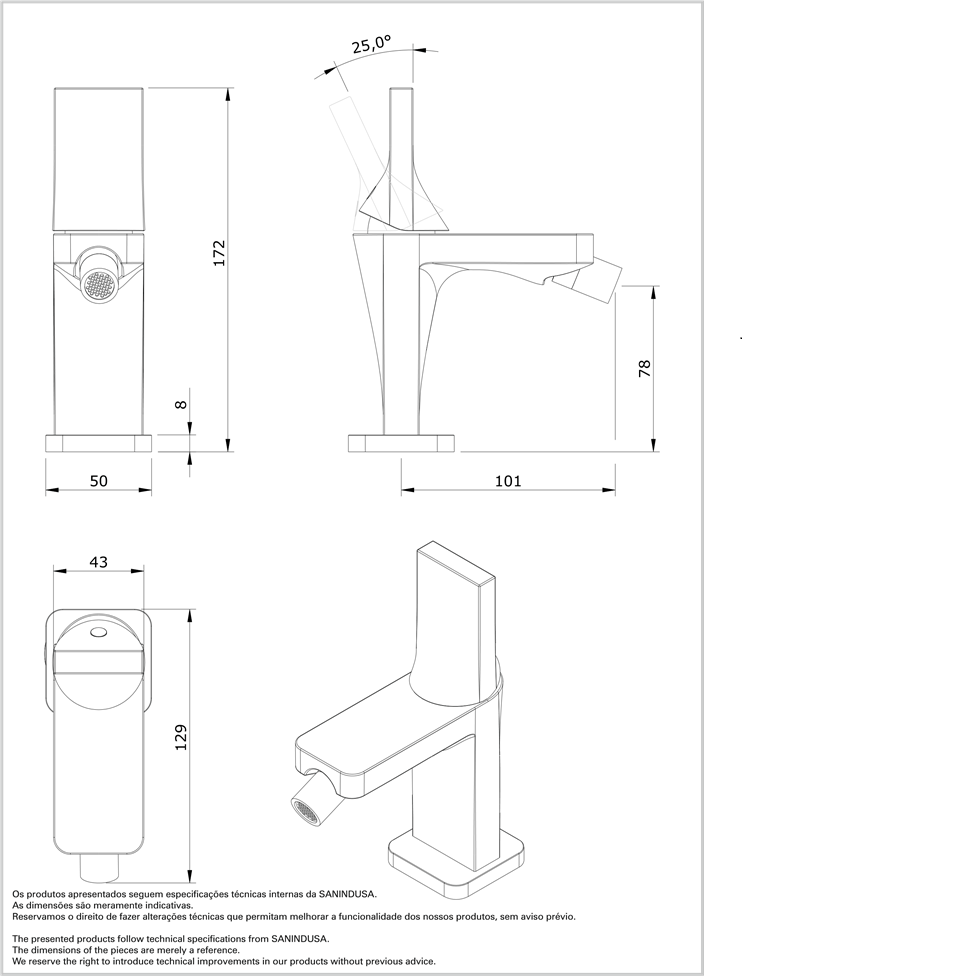 25,0°

172

8

50

78

101

43

129

Os produtos apresentados seguem especificações técnicas internas da SANINDUSA.
As dimensões são meramente indicativas.
Reservamos o direito de fazer alterações técnicas que permitam melhorar a funcionalidade dos nossos produtos, sem aviso prévio.

The presented products follow technical specifications from SANINDUSA.
The dimensions of the pieces are merely a reference.
We reserve the right to introduce technical improvements in our products without previous advice.