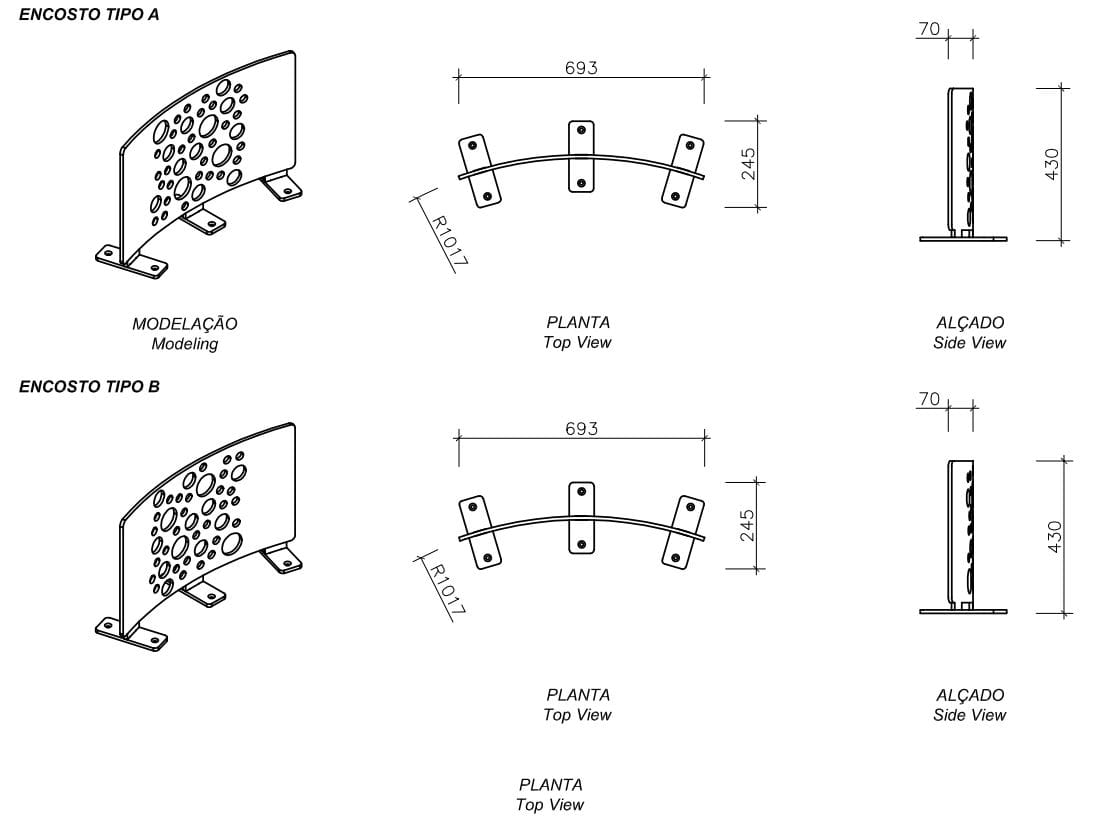 ENCOSTO TIPO A

693

245

R1017

70

430

MODELAÇÃO
Modeling

PLANTA
Top View

ALÇADO
Side View

ENCOSTO TIPO B

693

245

R1017

70

430

PLANTA
Top View

ALÇADO
Side View

PLANTA
Top View