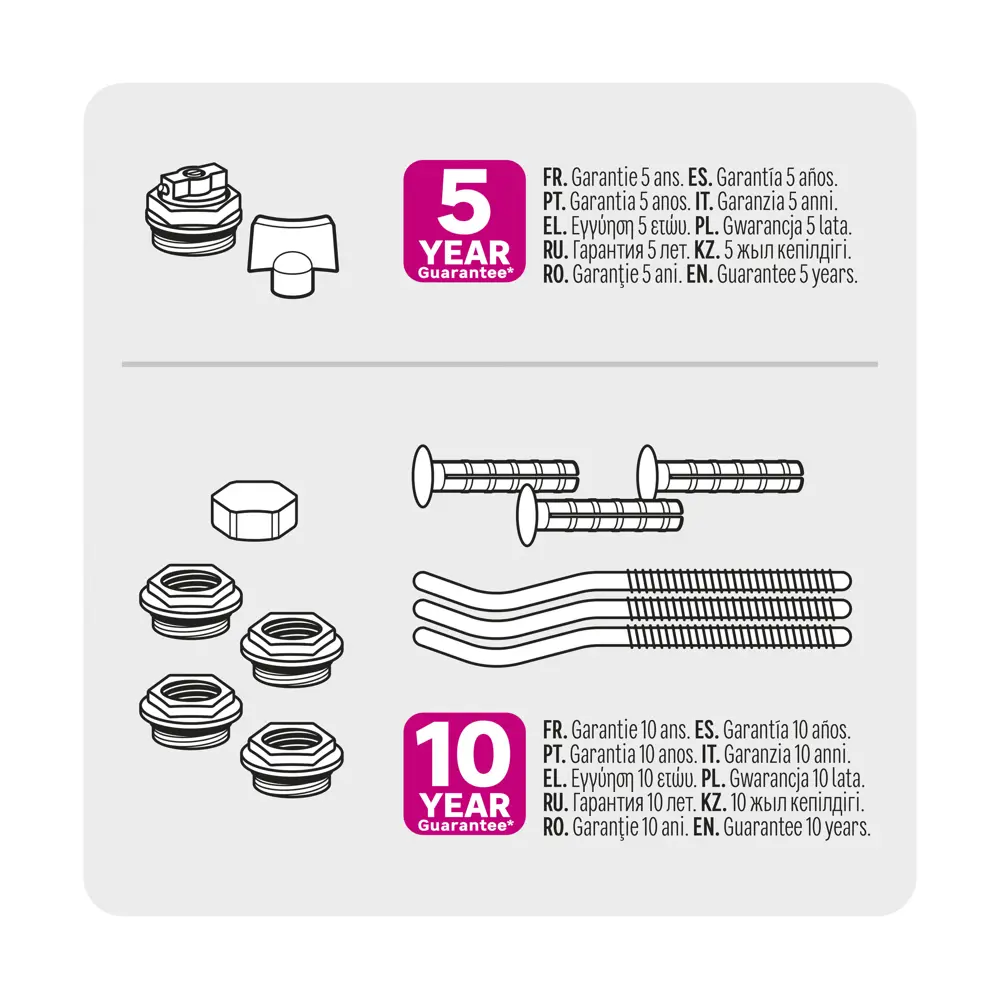 5
YEAR
Guarantee*

FR. Garantie 5 ans. ES. Garantía 5 años.
PT. Garantia 5 anos. IT. Garanzia 5 anni.
EL. Εγγύηση 5 ετών. PL. Gwarancja 5 lata.
RU. Гарантия 5 лет. KZ. 5 жыл кепілдігі.
RO. Garanţie 5 ani. EN. Guarantee 5 years.

10
YEAR
Guarantee*

FR. Garantie 10 ans. ES. Garantía 10 años.
PT. Garantia 10 anos. IT. Garanzia 10 anni.
EL. Εγγύηση 10 ετών. PL. Gwarancja 10 lata.
RU. Гарантия 10 лет. KZ. 10 жыл кепілдігі.
RO. Garanţie 10 ani. EN. Guarantee 10 years.