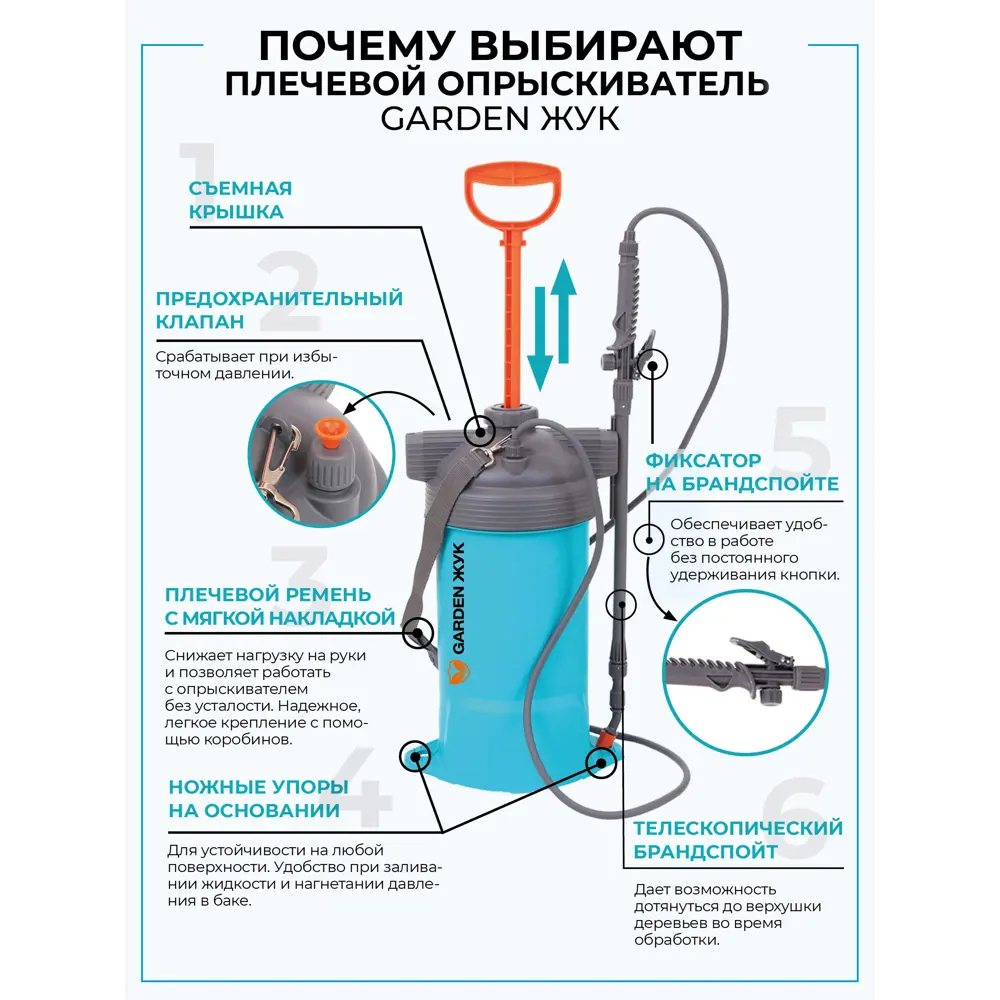 ПОЧЕМУ ВЫБИРАЮТ ПЛЕЧЕВОЙ ОПРЫСКИВАТЕЛЬ GARDEN ЖУК

1

СЪЕМНАЯ КРЫШКА

2

ПРЕДОХРАНИТЕЛЬНЫЙ КЛАПАН

Срабатывает при избыточном давлении.

3

ПЛЕЧЕВОЙ РЕМЕНЬ С МЯГКОЙ НАКЛАДКОЙ

Снижает нагрузку на руки и позволяет работать с опрыскивателем без усталости. Надежное, легкое крепление с помощью коробинов.

4

НОЖНЫЕ УПОРЫ НА ОСНОВАНИИ

Для устойчивости на любой поверхности. Удобство при заливании жидкости и нагнетании давления в баке.

GARDEN ЖУК

5

ФИКСАТОР НА БРАНДСПОЙТЕ

Обеспечивает удобство в работе без постоянного удерживания кнопки.

6

ТЕЛЕСКОПИЧЕСКИЙ БРАНДСПОЙТ

Дает возможность дотянуться до верхушки деревьев во время обработки.