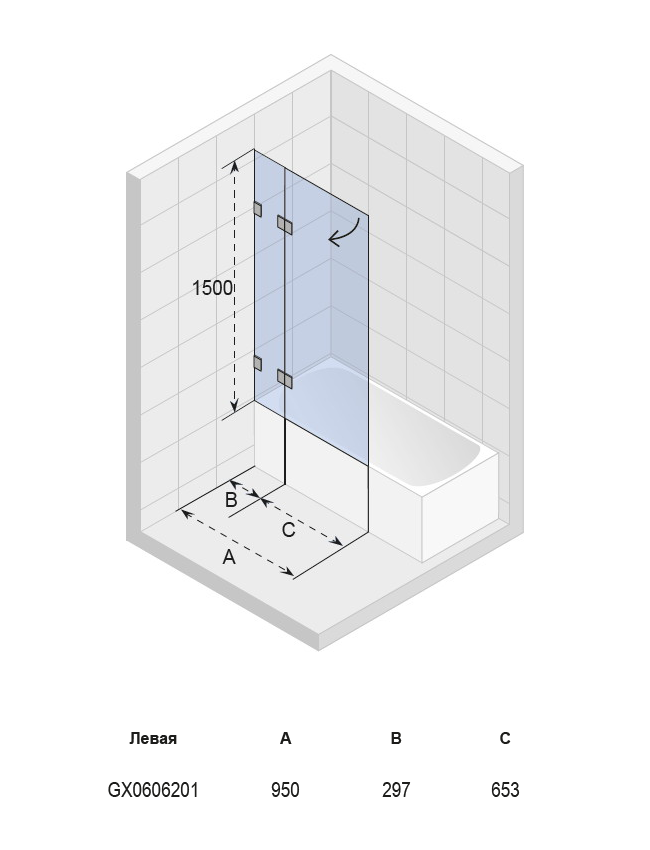 1500

B

C

A

| Левая | A | B | C |
|---|---|---|---|
| GX0606201 | 950 | 297 | 653 |