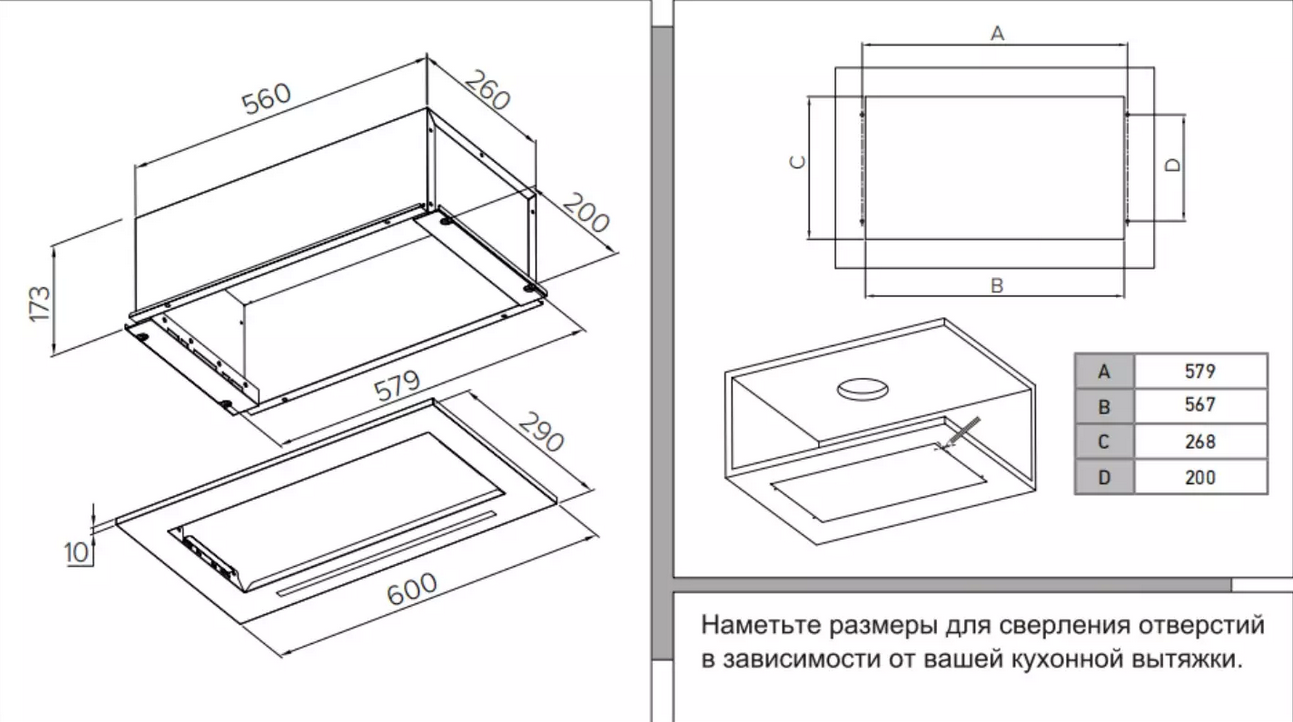 560
260
200
173
579
290
10
600

A
C
D
B

| A | 579 |
|---|---|
| B | 567 |
| C | 268 |
| D | 200 |

Наметьте размеры для сверления отверстий в зависимости от вашей кухонной вытяжки.