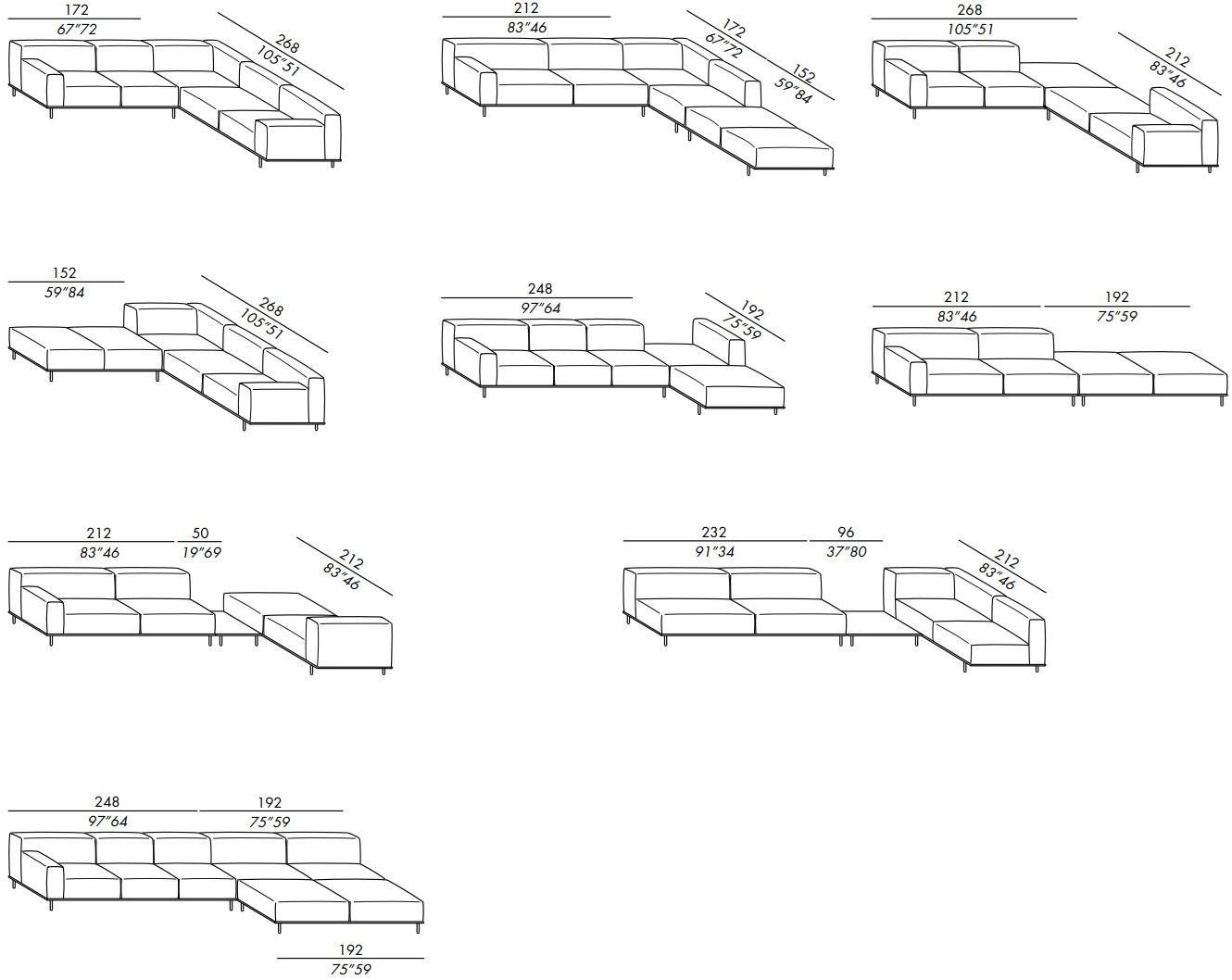 172
67"72
268
105"51

212
83"46
172
67"72
152
59"84

268
105"51
212
83"46

152
59"84
268
105"51

248
97"64
192
75"59

212
83"46
192
75"59

212
83"46
50
19"69
212
83"46

232
91"34
96
37"80
212
83"46

248
97"64
192
75"59
192
75"59