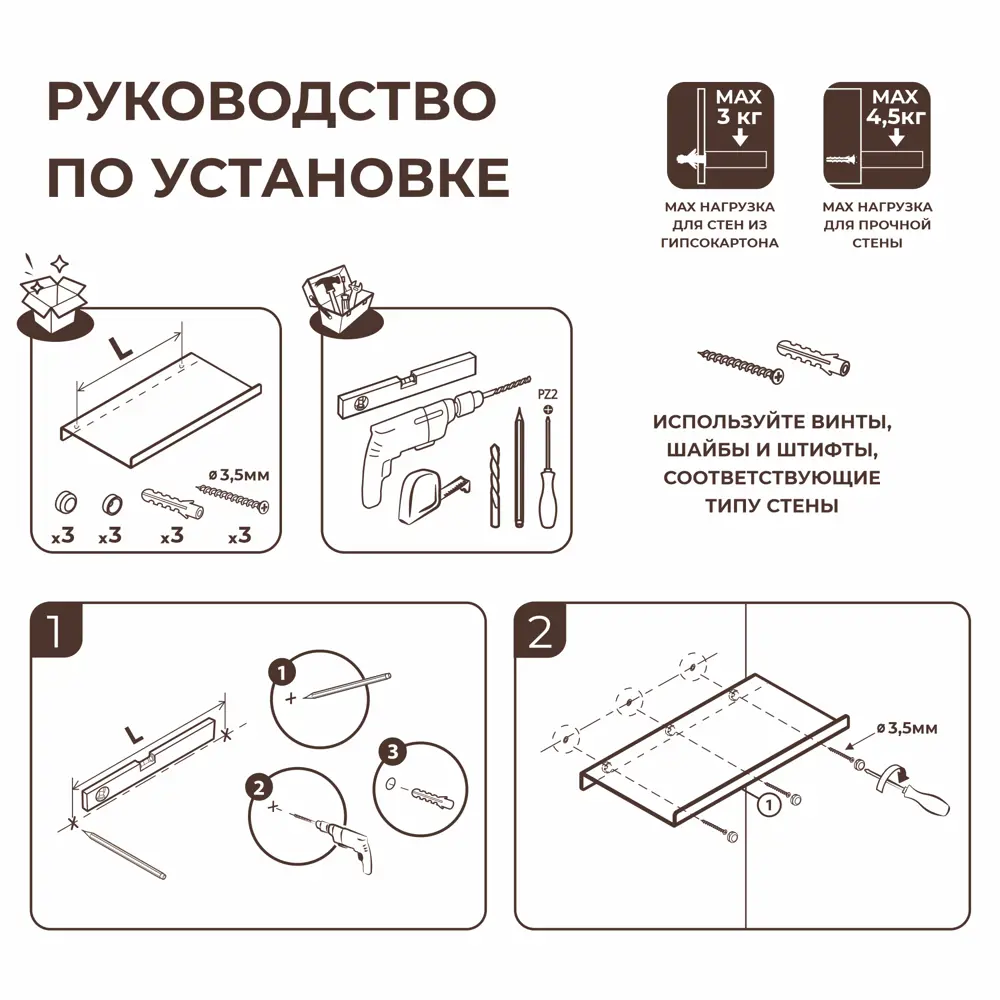 РУКОВОДСТВО ПО УСТАНОВКЕ

MAX 3 кг

MAX НАГРУЗКА ДЛЯ СТЕН ИЗ ГИПСОКАРТОНА

MAX 4,5кг

MAX НАГРУЗКА ДЛЯ ПРОЧНОЙ СТЕНЫ

L

ø 3,5мм

x3 x3 x3 x3

PZ2

ИСПОЛЬЗУЙТЕ ВИНТЫ, ШАЙБЫ И ШТИФТЫ, СООТВЕТСТВУЮЩИЕ ТИПУ СТЕНЫ

1

L

1

2

3

2

ø 3,5мм

1