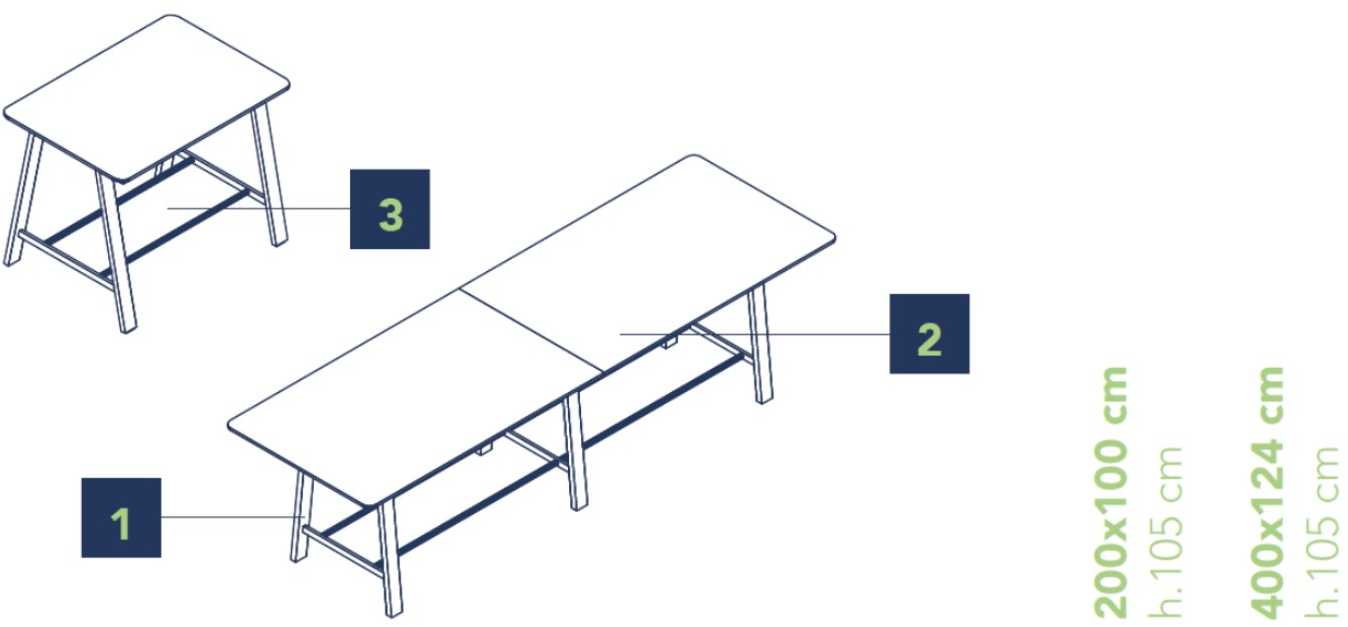 3

2

1

200x100 cm
h.105 cm

400x124 cm
h.105 cm