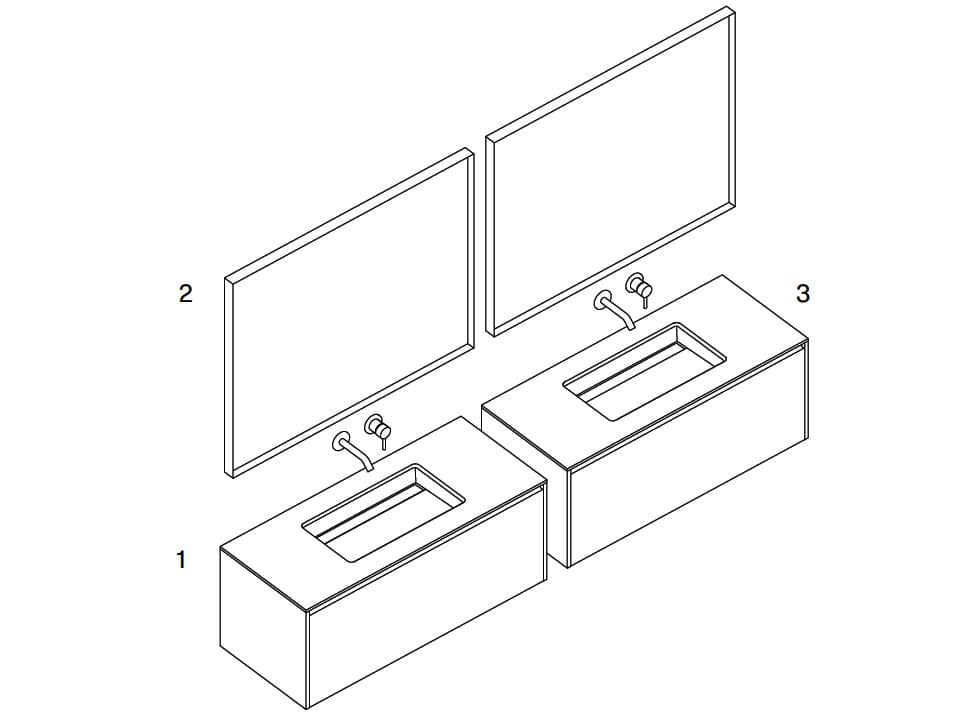 2

3

1