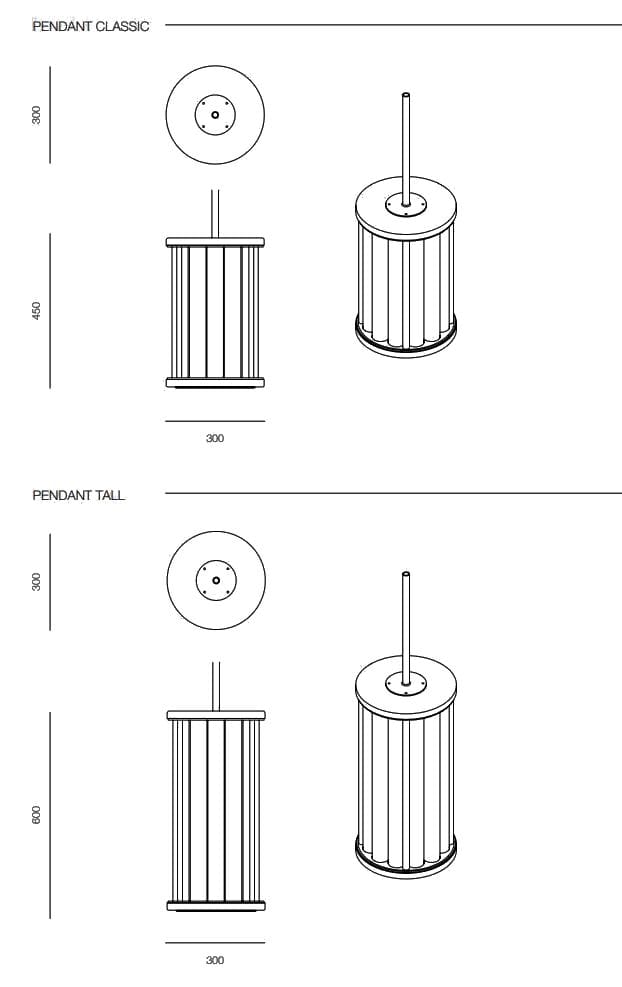 PENDANT CLASSIC

300

450

300

PENDANT TALL

300

600

300