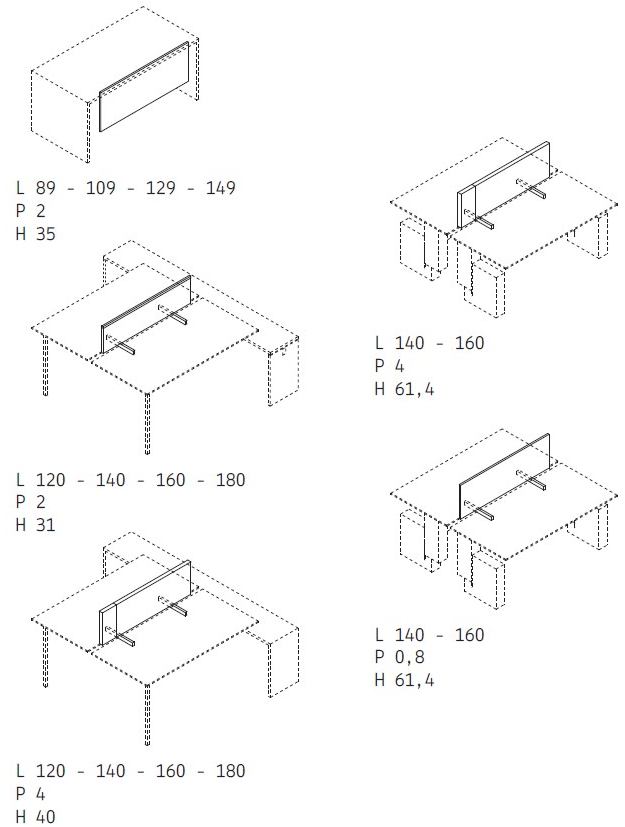 L 89 - 109 - 129 - 149
P 2
H 35

L 120 - 140 - 160 - 180
P 2
H 31

L 120 - 140 - 160 - 180
P 4
H 40

L 140 - 160
P 4
H 61,4

L 140 - 160
P 0,8
H 61,4