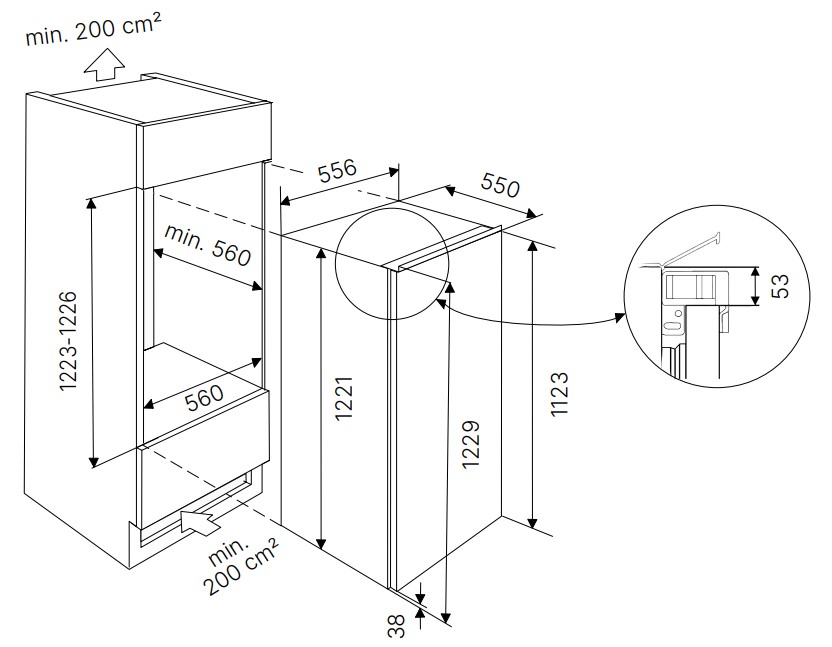 min. 200 cm²

556

550

min. 560

1223-1226

560

1221

1229

1123

53

min. 200 cm²

38