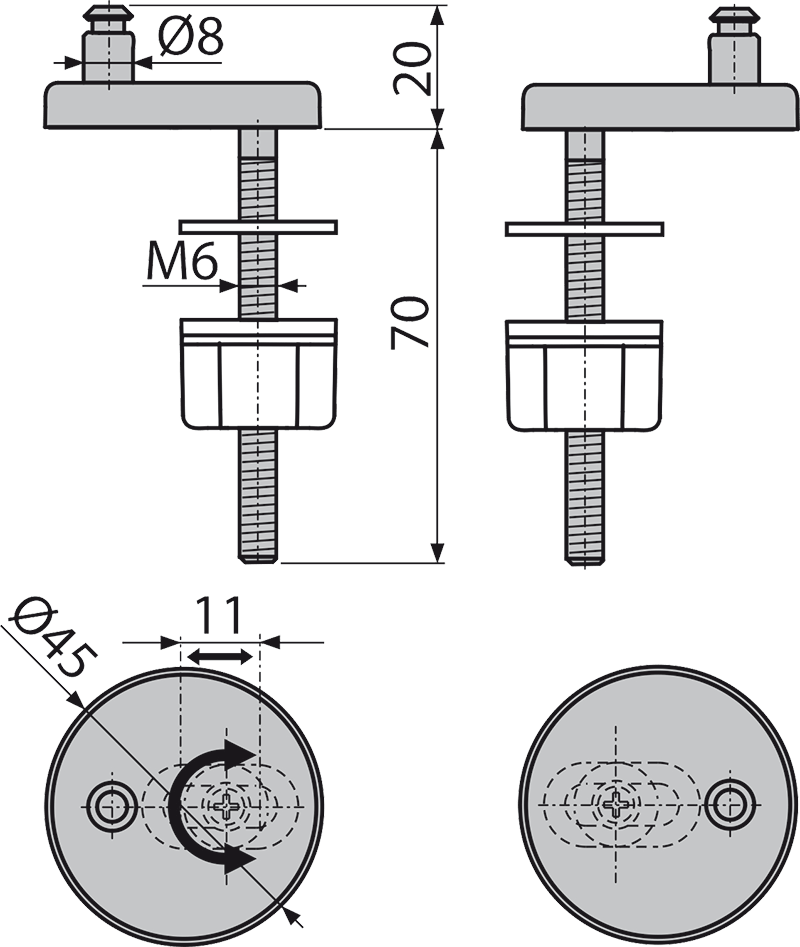 Ø8

20

M6

70

Ø45

11